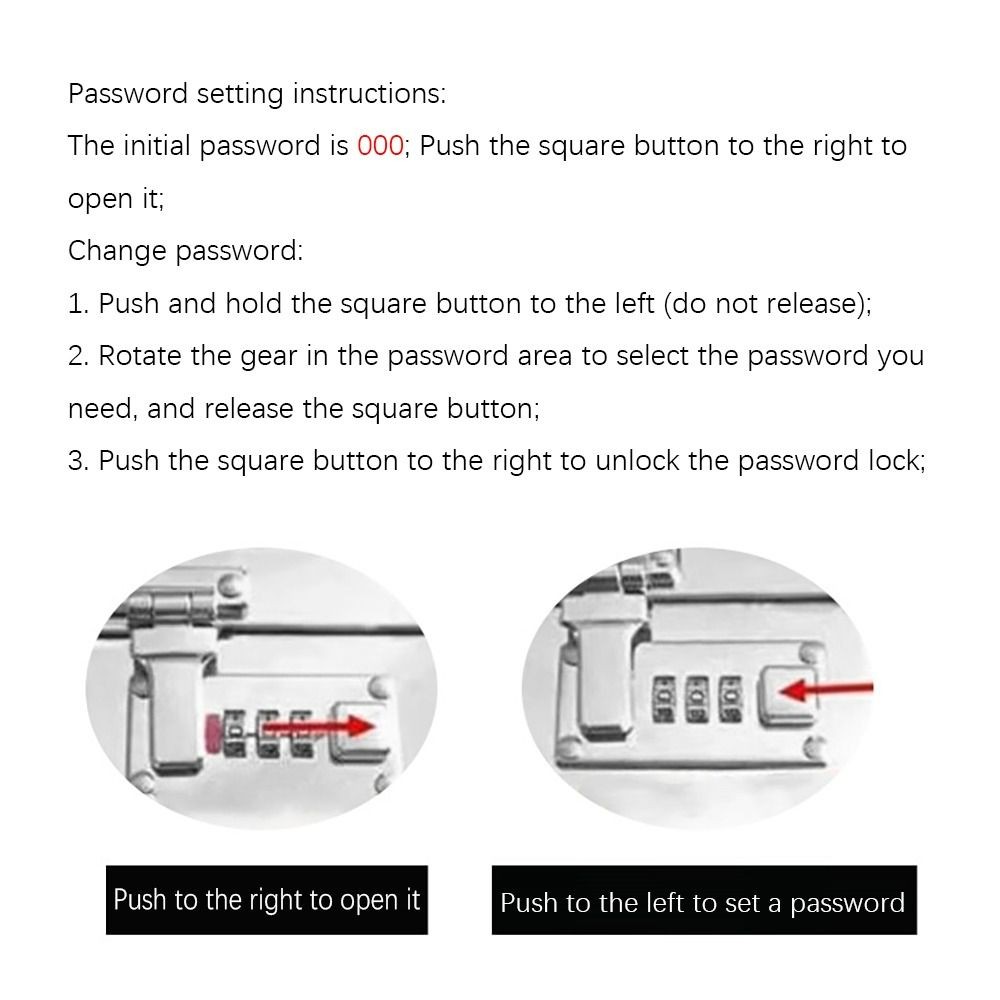 Password setting instructions:
The initial password is 000; Push the square button to the right to open it;
Change password:
1. Push and hold the square button to the left (do not release);
2. Rotate the gear in the password area to select the password you need, and release the square button;
3. Push the square button to the right to unlock the password lock;

Push to the right to open it

Push to the left to set a password