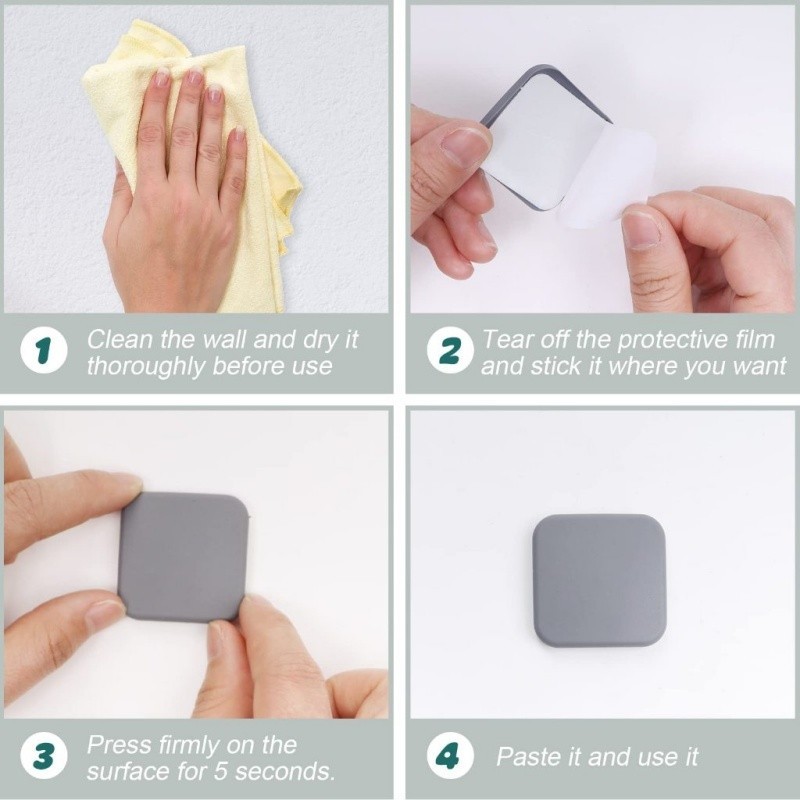 1 Clean the wall and dry it thoroughly before use

2 Tear off the protective film and stick it where you want

3 Press firmly on the surface for 5 seconds.

4 Paste it and use it