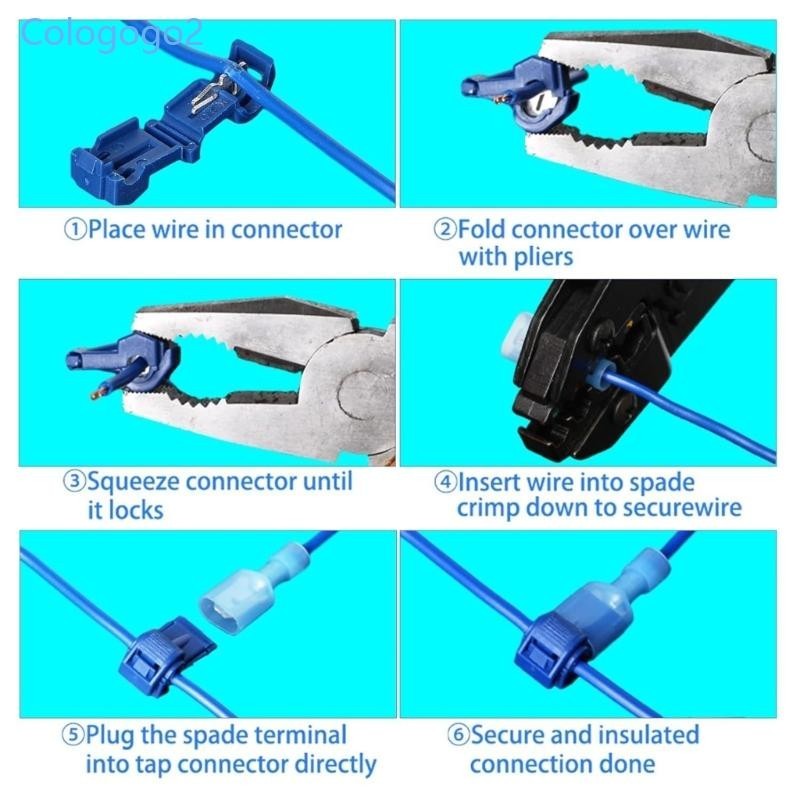 Cologogo2

①Place wire in connector

②Fold connector over wire with pliers

③Squeeze connector until it locks

④Insert wire into spade crimp down to securewire

⑤Plug the spade terminal into tap connector directly

⑥Secure and insulated connection done