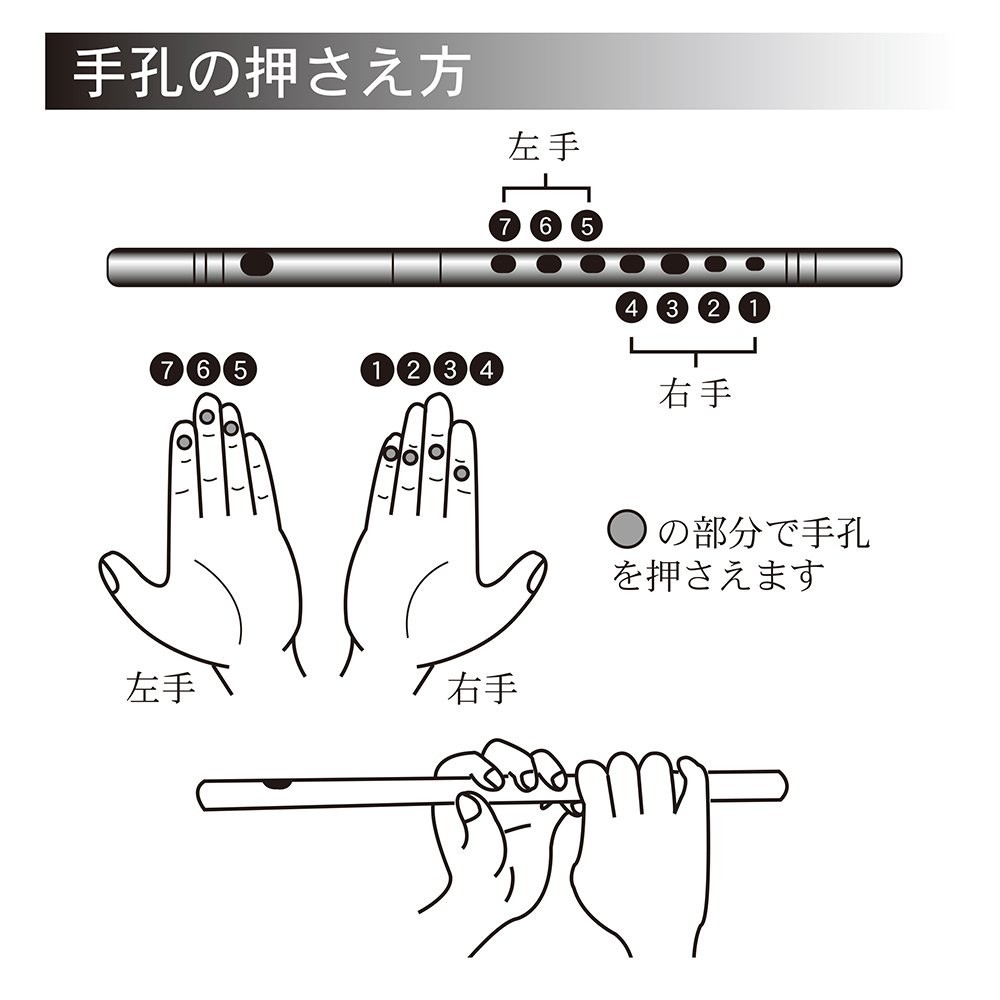 手孔の押さえ方

左手

7 6 5

4 3 2 1

右手

7 6 5

1 2 3 4

の部分で手孔を押さえます

左手

右手