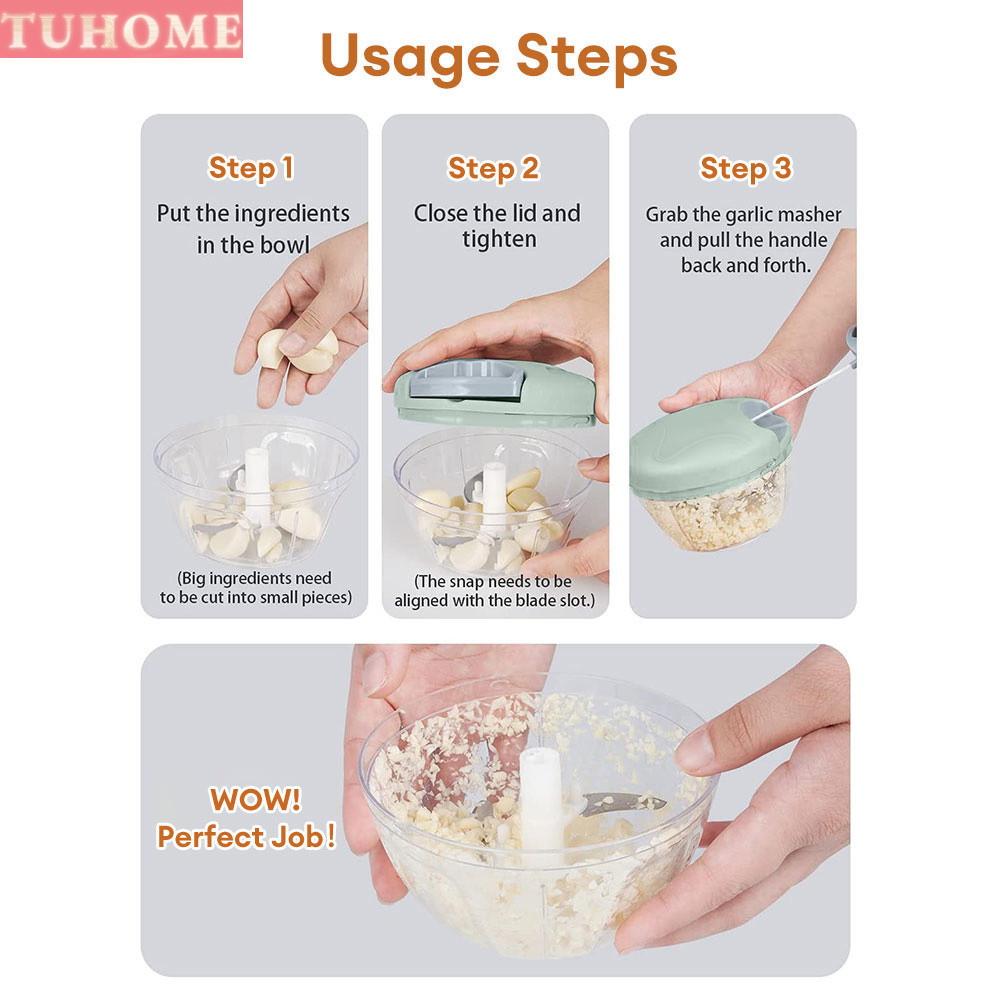 TUHOME

Usage Steps

Step 1
Put the ingredients in the bowl

(Big ingredients need to be cut into small pieces)

Step 2
Close the lid and tighten

(The snap needs to be aligned with the blade slot.)

Step 3
Grab the garlic masher and pull the handle back and forth.

WOW!
Perfect Job!