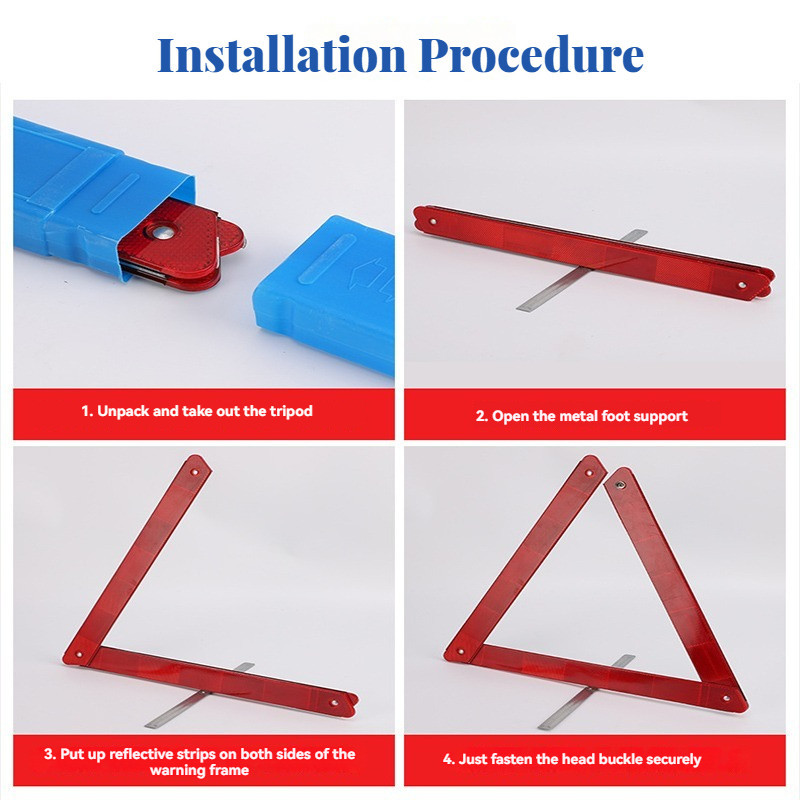 Installation Procedure

1. Unpack and take out the tripod

2. Open the metal foot support

3. Put up reflective strips on both sides of the warning frame

4. Just fasten the head buckle securely