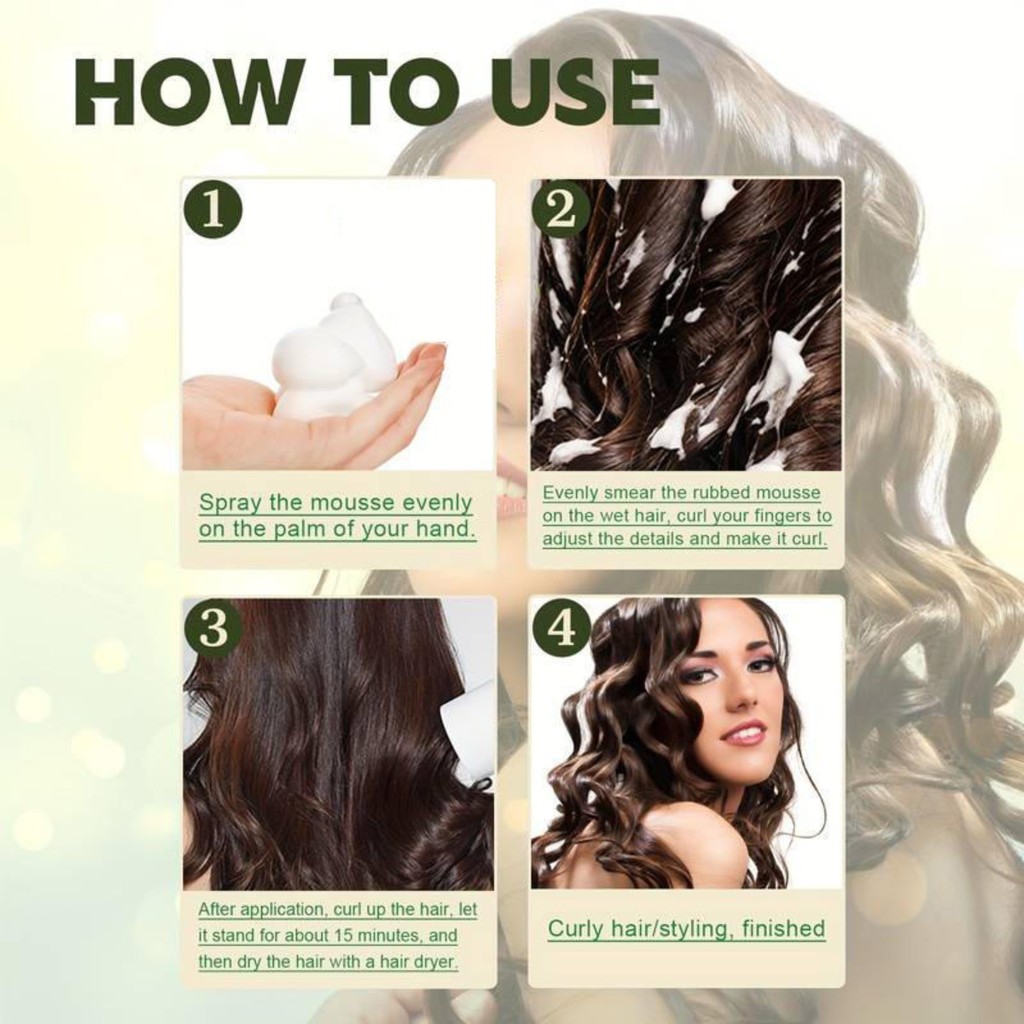 HOW TO USE

1

Spray the mousse evenly on the palm of your hand.

2

Evenly smear the rubbed mousse on the wet hair, curl your fingers to adjust the details and make it curl.

3

After application, curl up the hair, let it stand for about 15 minutes, and then dry the hair with a hair dryer.

4

Curly hair/styling, finished