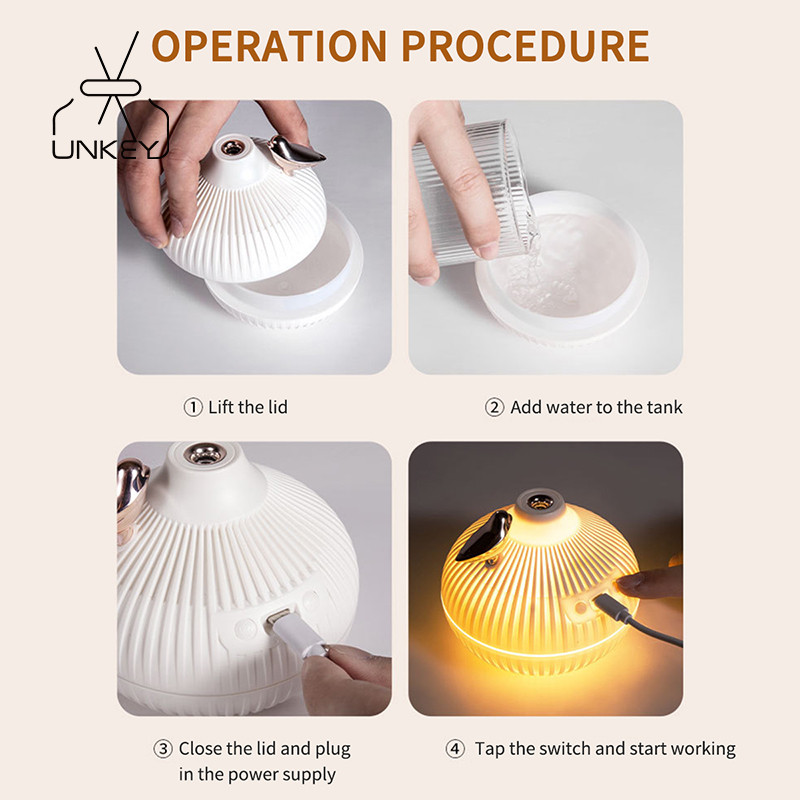 UNKEY

OPERATION PROCEDURE

① Lift the lid

② Add water to the tank

③ Close the lid and plug in the power supply

④ Tap the switch and start working