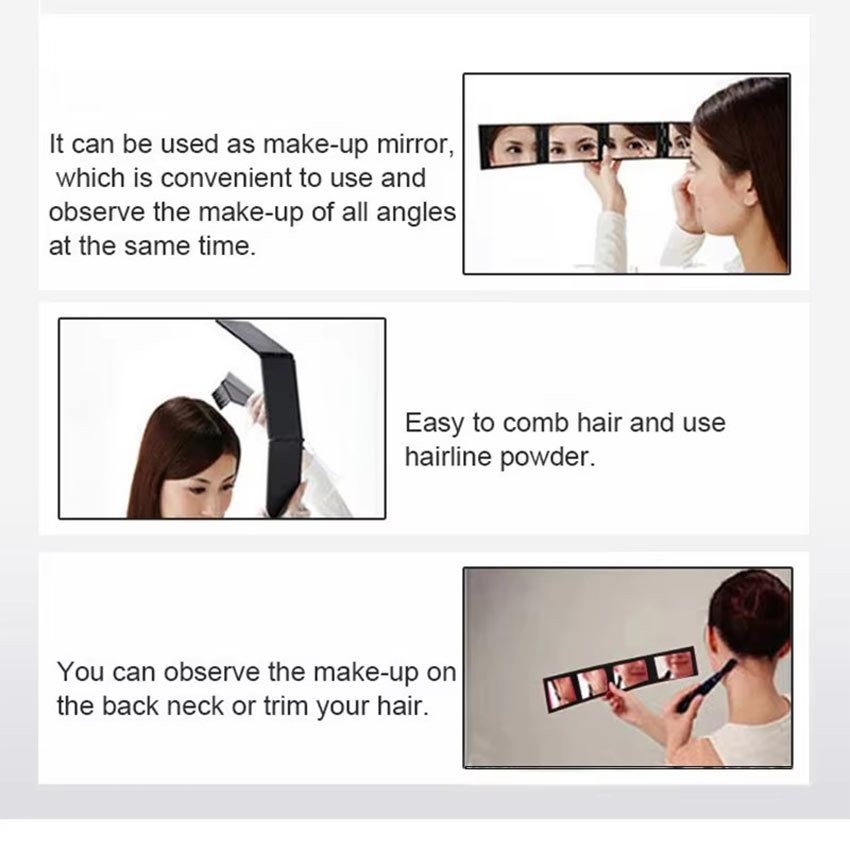 It can be used as make-up mirror, which is convenient to use and observe the make-up of all angles at the same time.

Easy to comb hair and use hairline powder.

You can observe the make-up on the back neck or trim your hair.