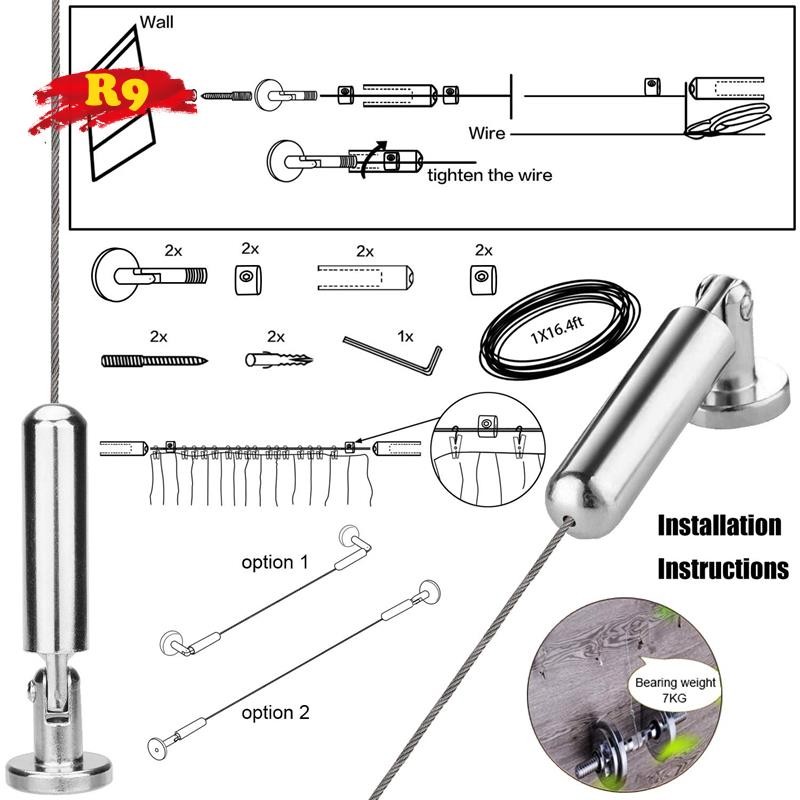 Wall

R9

Wire

tighten the wire

2x

2x

2x

2x

2x

2x

1x

1X16.4ft

option 1

option 2

Installation Instructions

Bearing weight 7KG