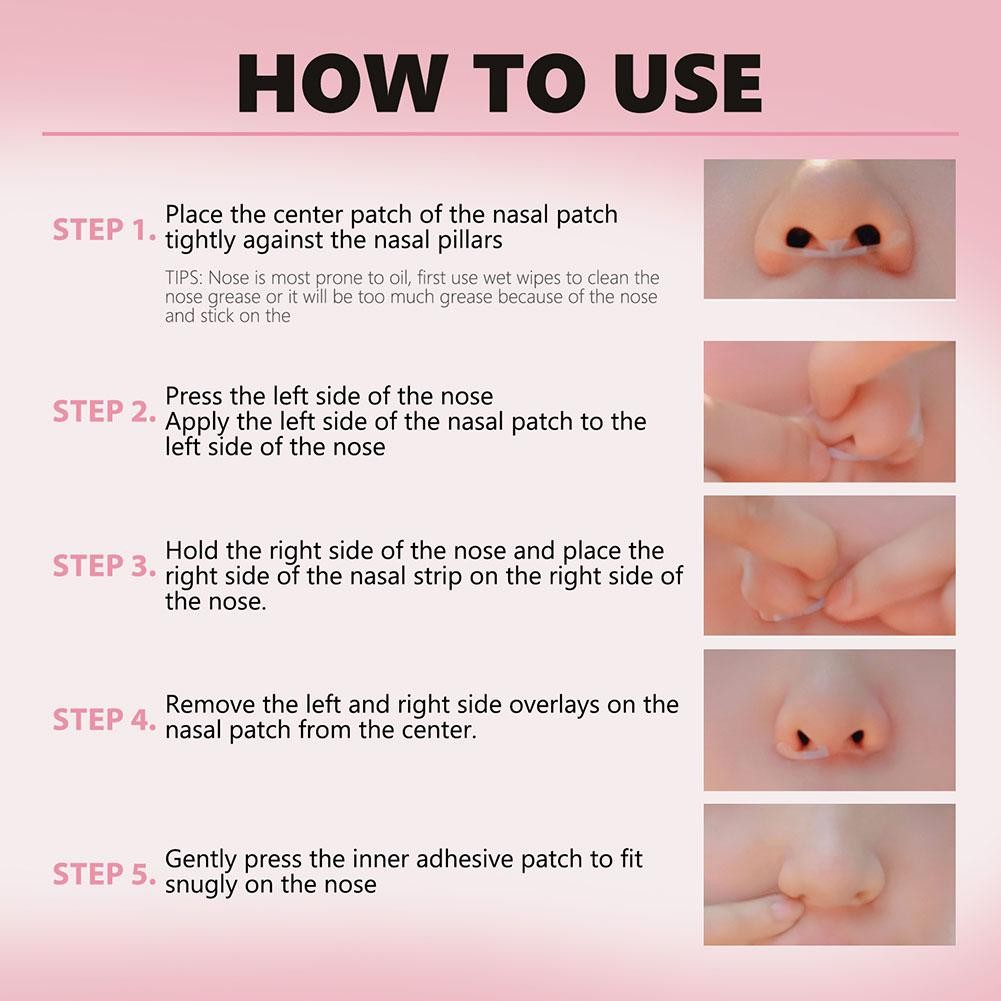 HOW TO USE

STEP 1. Place the center patch of the nasal patch tightly against the nasal pillars

TIPS: Nose is most prone to oil, first use wet wipes to clean the nose grease or it will be too much grease because of the nose and stick on the

STEP 2. Press the left side of the nose
Apply the left side of the nasal patch to the left side of the nose

STEP 3. Hold the right side of the nose and place the right side of the nasal strip on the right side of the nose.

STEP 4. Remove the left and right side overlays on the nasal patch from the center.

STEP 5. Gently press the inner adhesive patch to fit snugly on the nose