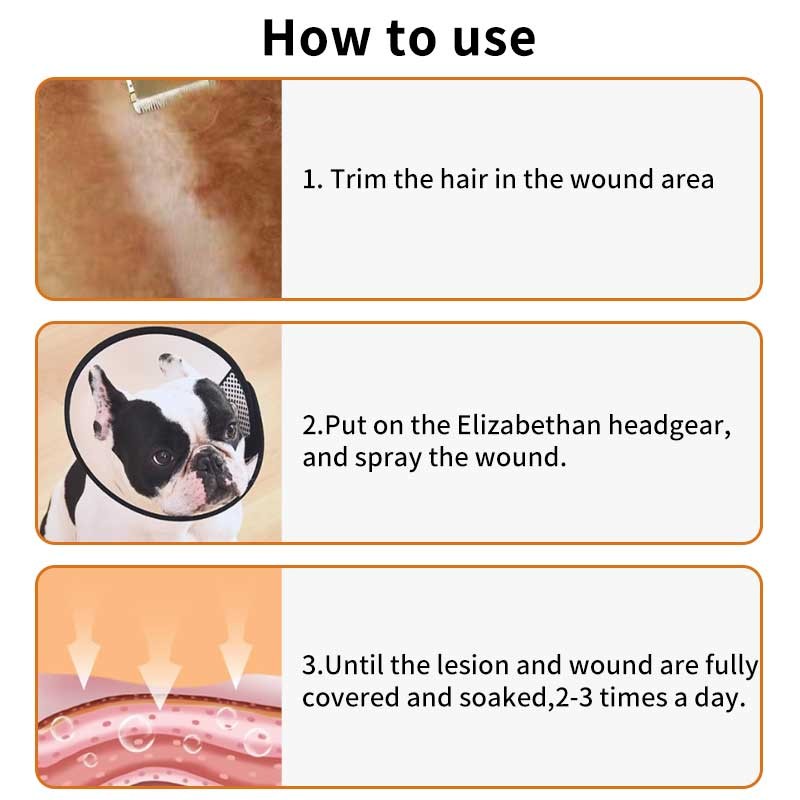 How to use

1. Trim the hair in the wound area

2.Put on the Elizabethan headgear, and spray the wound.

3.Until the lesion and wound are fully covered and soaked,2-3 times a day.