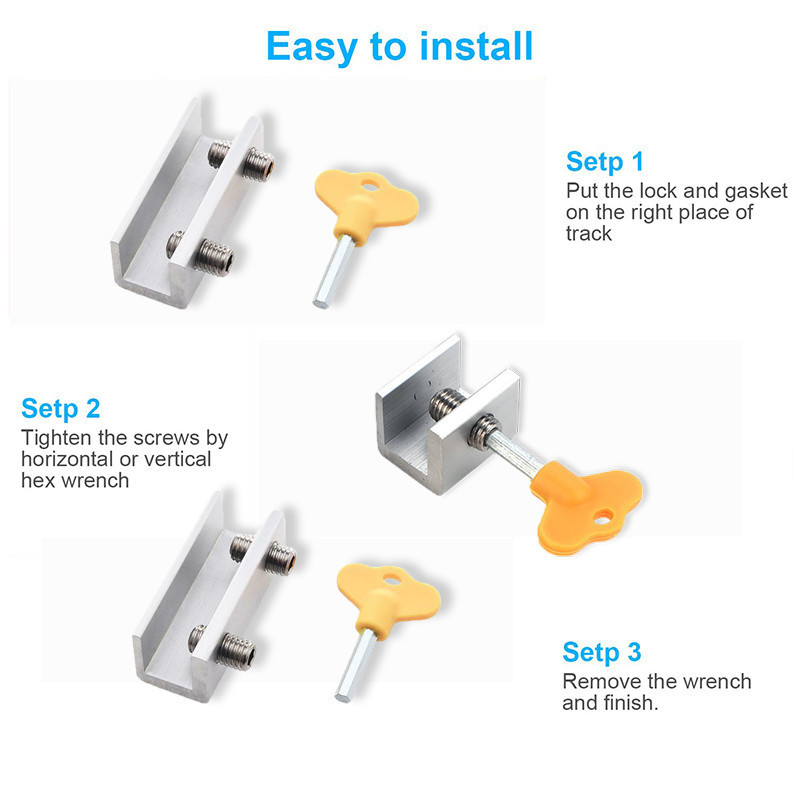 Easy to install

Setp 1
Put the lock and gasket on the right place of track

Setp 2
Tighten the screws by horizontal or vertical hex wrench

Setp 3
Remove the wrench and finish.