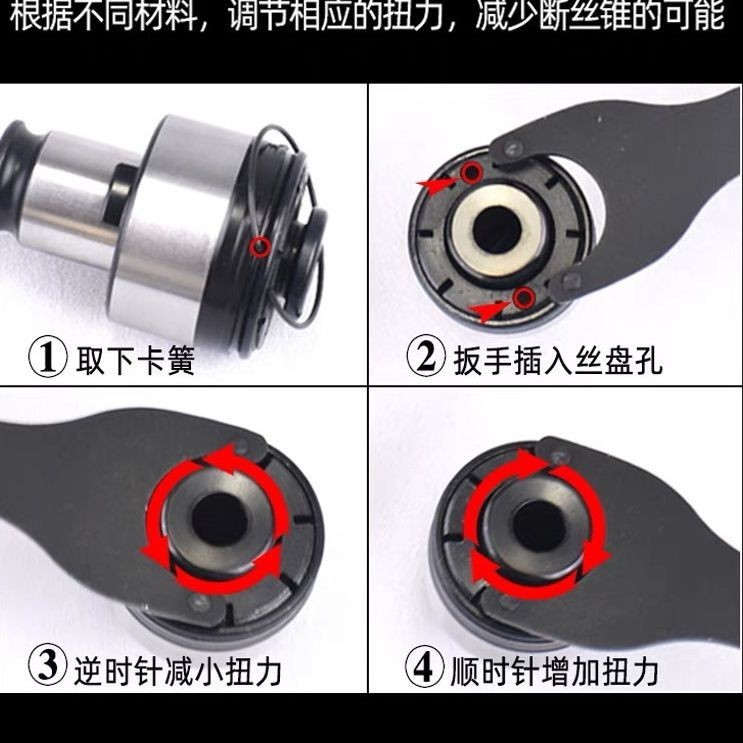 根据不同材料，调节相应的扭力，减少断丝锥的可能

① 取下卡簧

② 扳手插入丝盘孔

③ 逆时针减小扭力

④ 顺时针增加扭力