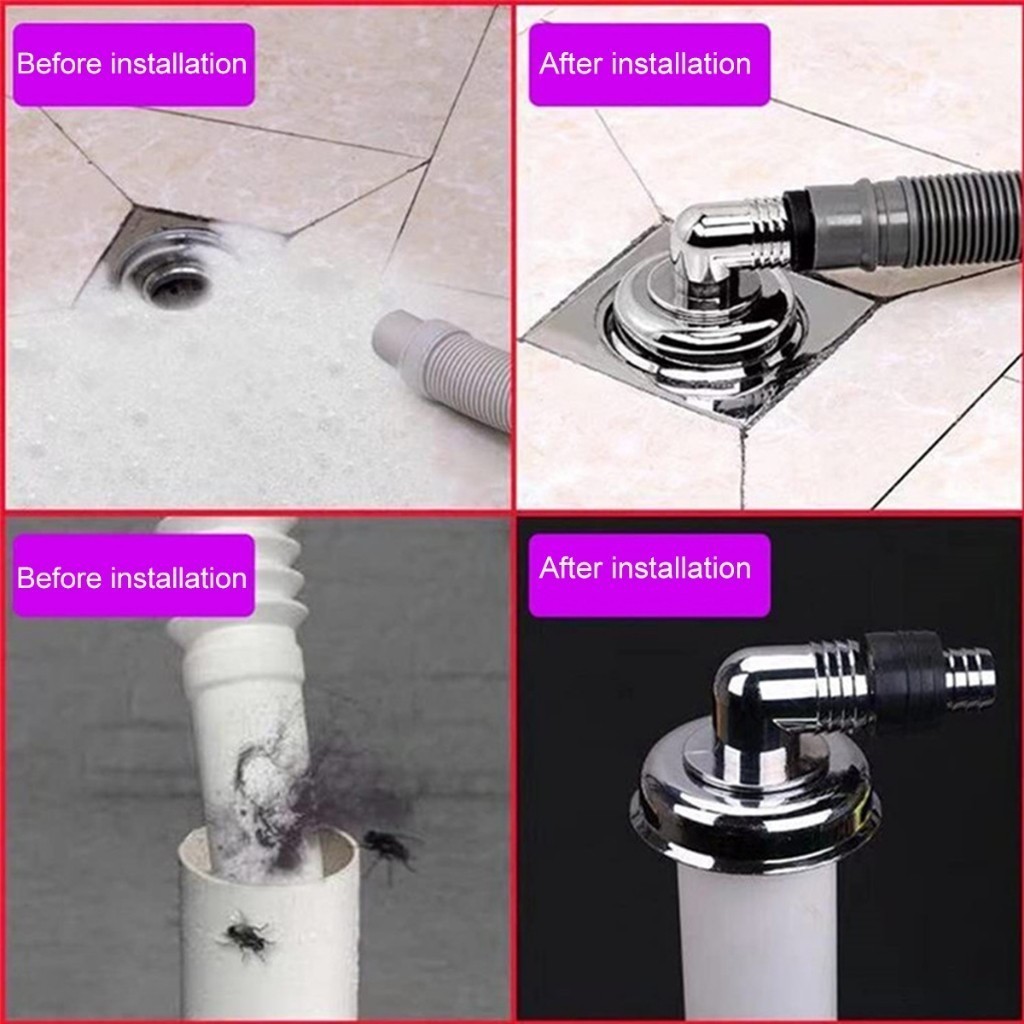 Before installation

After installation

Before installation

After installation