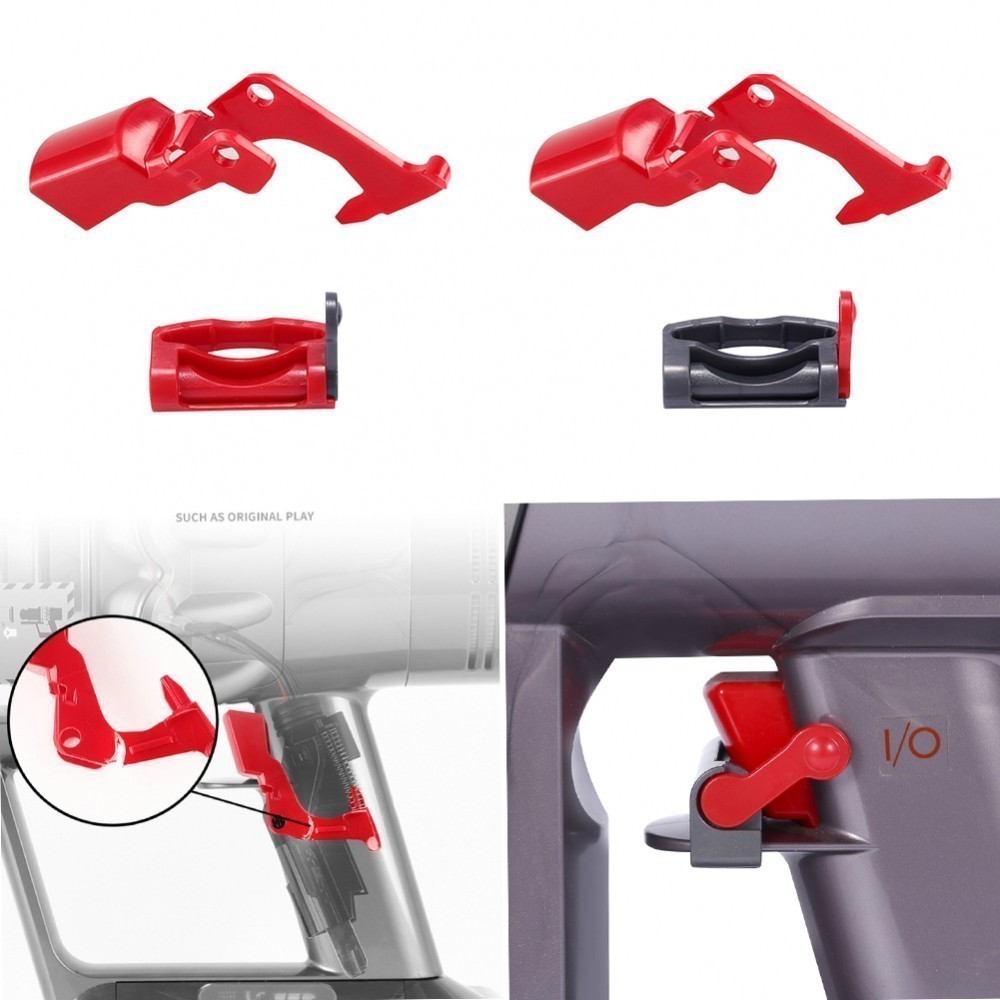 SUCH AS ORIGINAL PLAY

I/O