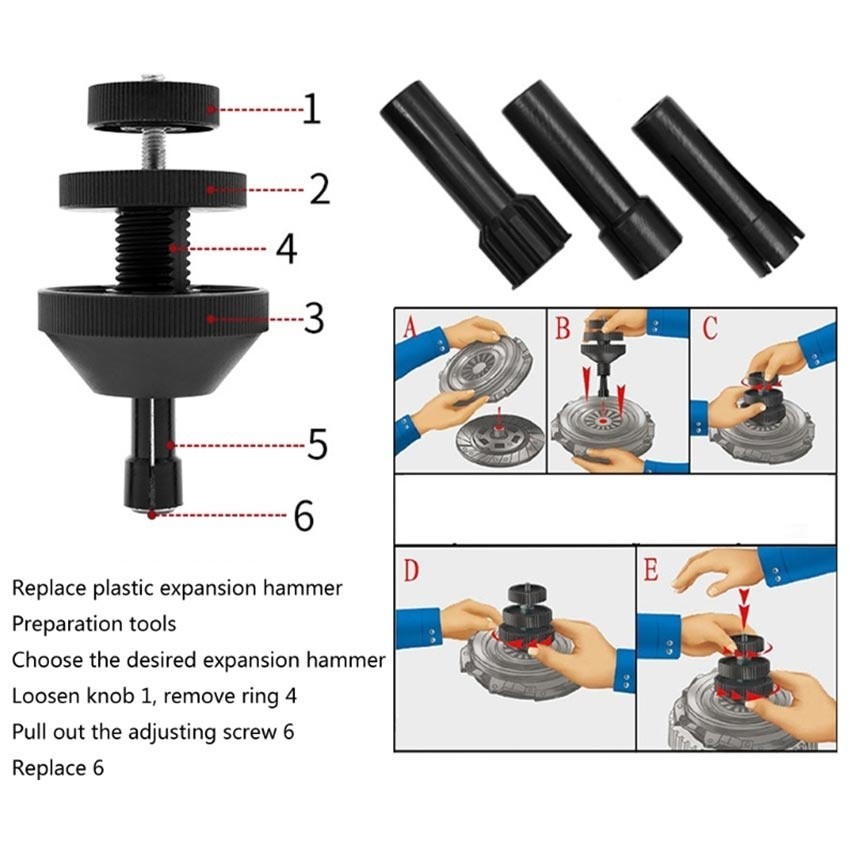 1
2
4
3
5
6

A
B
C
D
E

Replace plastic expansion hammer
Preparation tools
Choose the desired expansion hammer
Loosen knob 1, remove ring 4
Pull out the adjusting screw 6
Replace 6