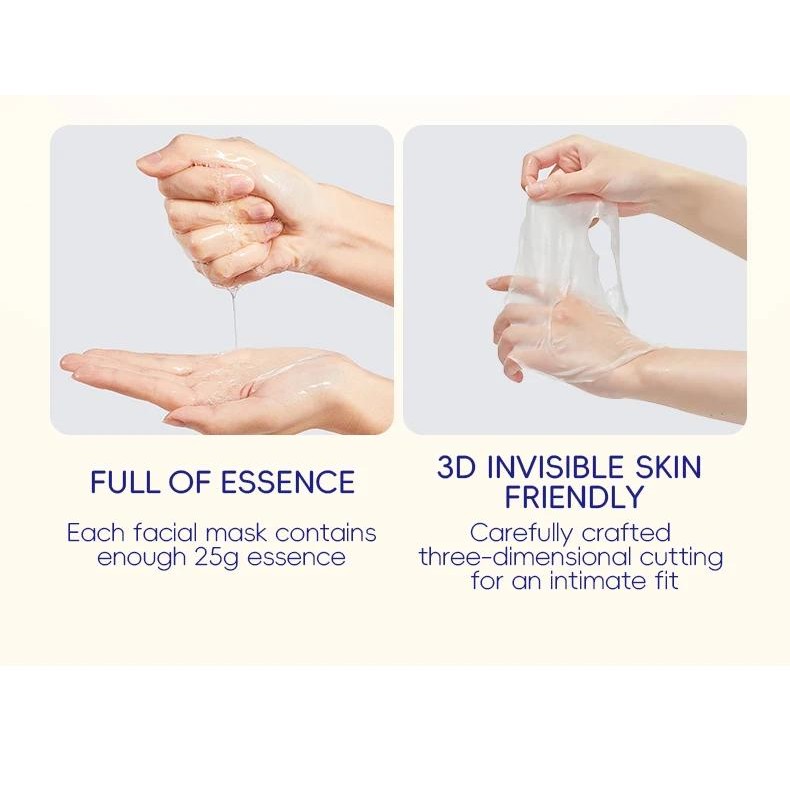 FULL OF ESSENCE

Each facial mask contains enough 25g essence

3D INVISIBLE SKIN FRIENDLY

Carefully crafted three-dimensional cutting for an intimate fit