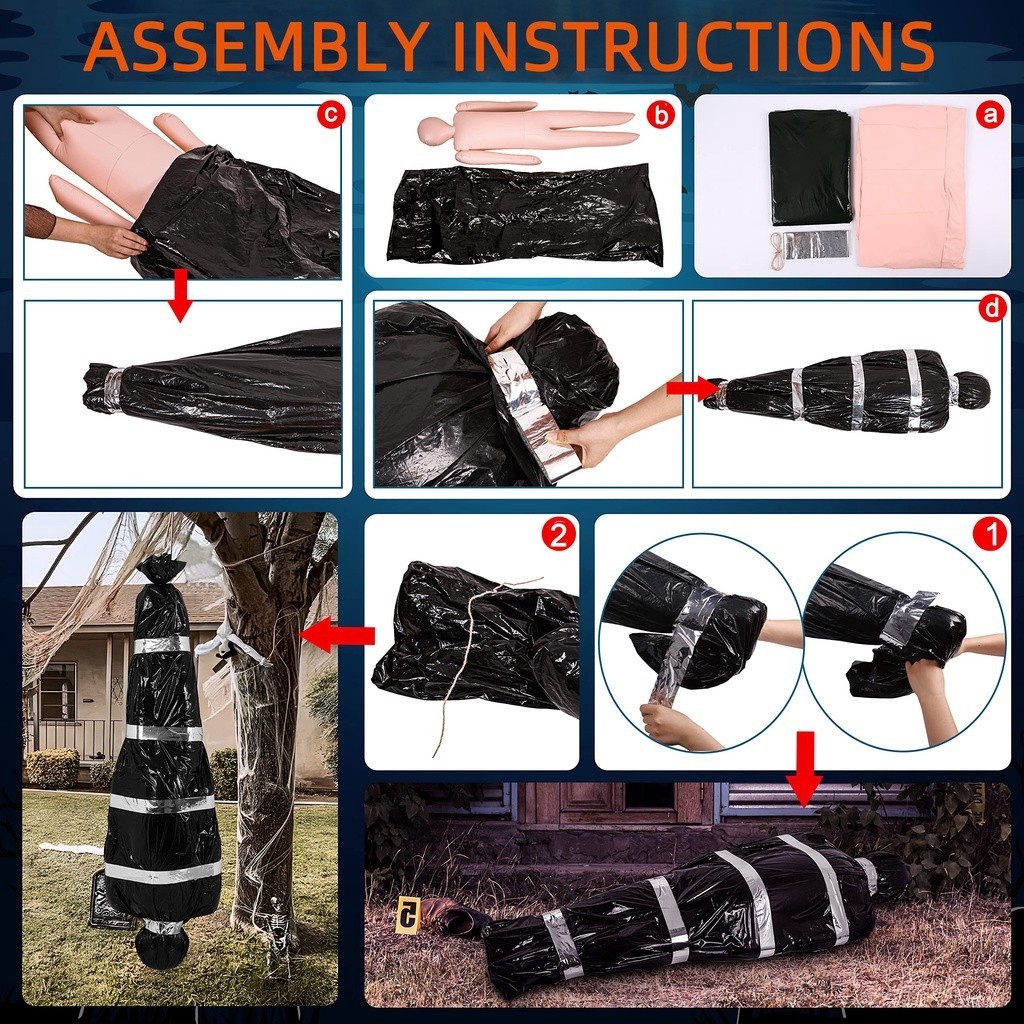 ASSEMBLY INSTRUCTIONS

c

b

a

d

2

1

5