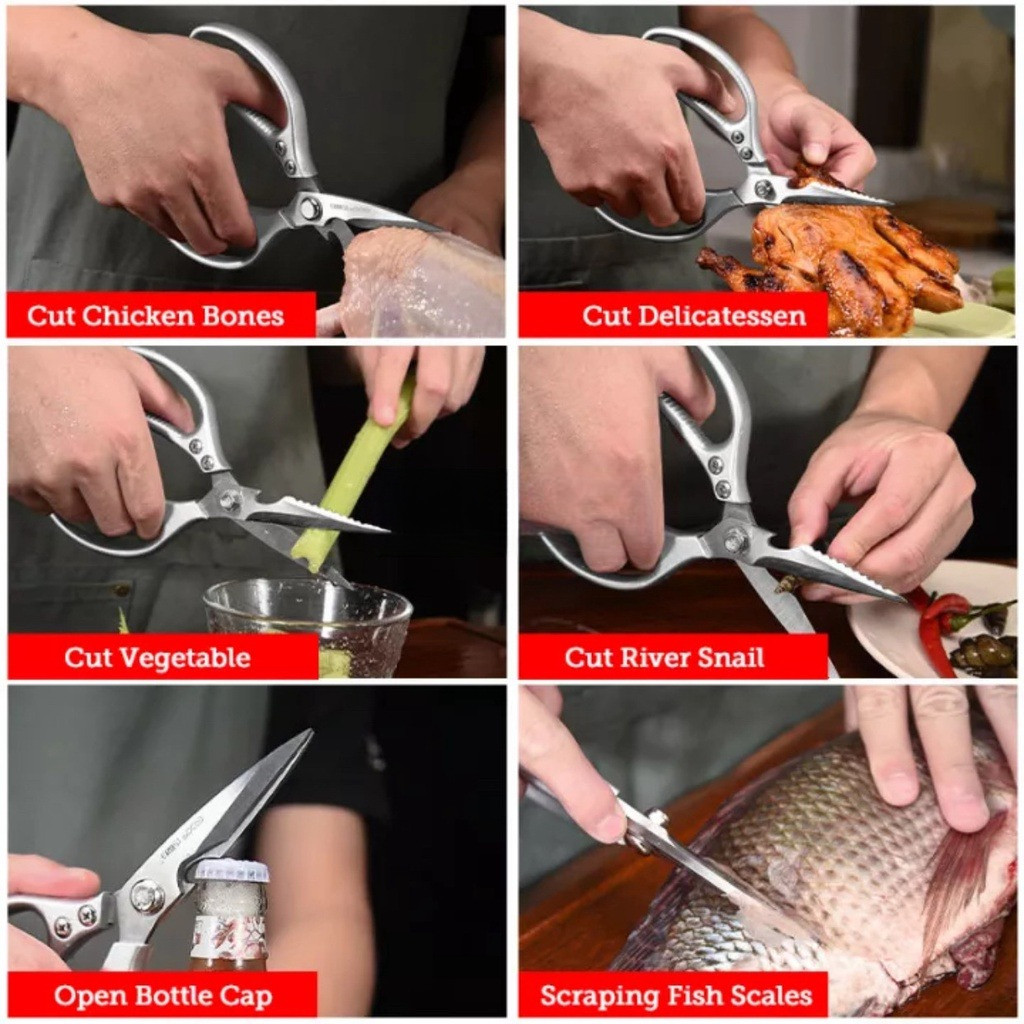 Cut Chicken Bones

Cut Delicatessen

Cut Vegetable

Cut River Snail

Open Bottle Cap

Scraping Fish Scales