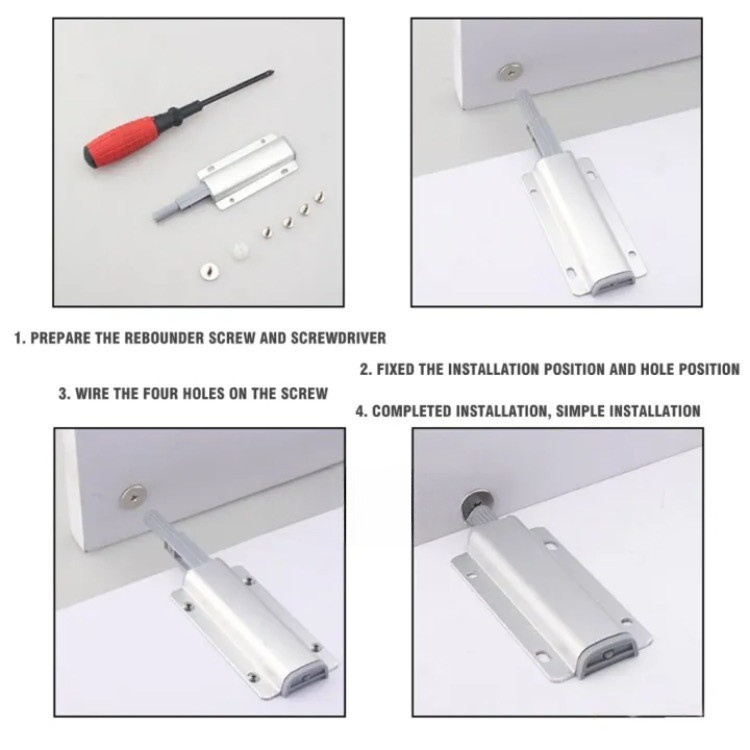 1. PREPARE THE REBOUNDER SCREW AND SCREWDRIVER

2. FIXED THE INSTALLATION POSITION AND HOLE POSITION

3. WIRE THE FOUR HOLES ON THE SCREW

4. COMPLETED INSTALLATION, SIMPLE INSTALLATION