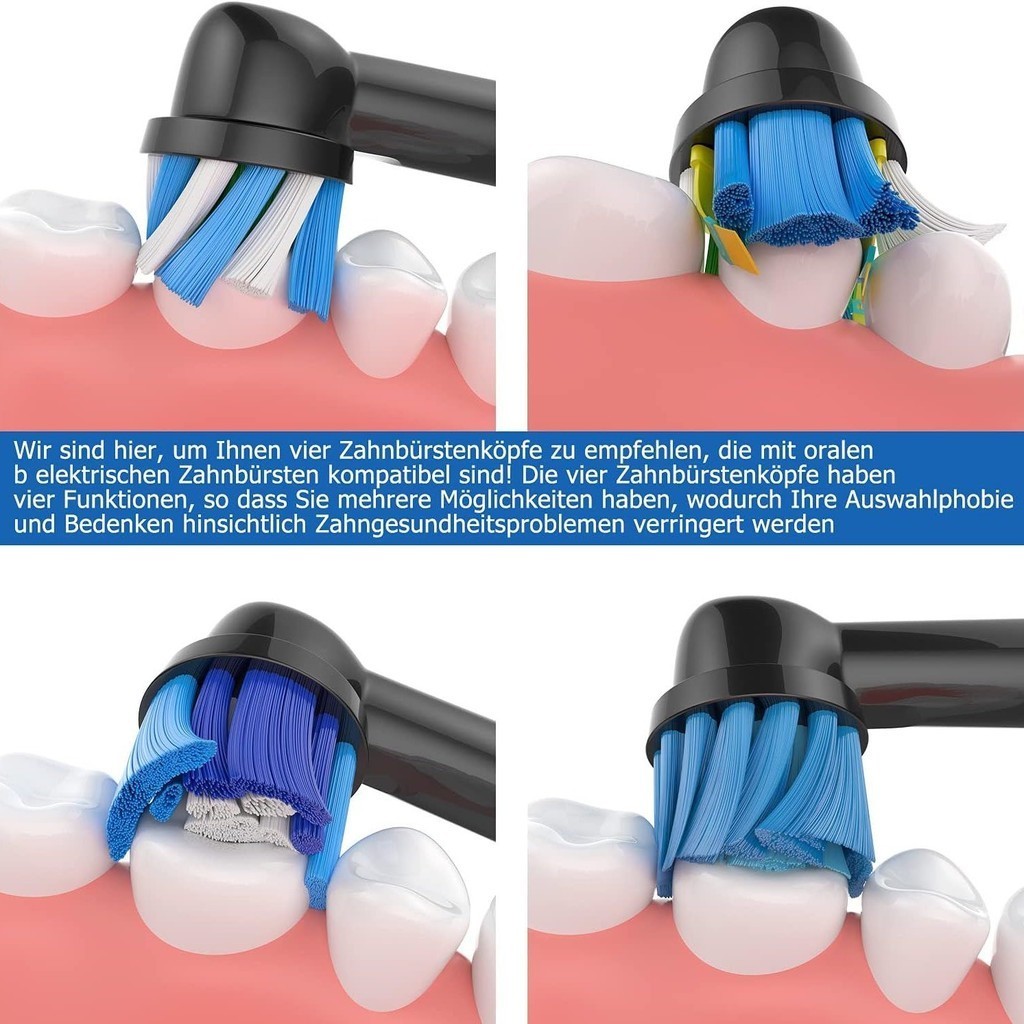 Wir sind hier, um Ihnen vier Zahnbürstenköpfe zu empfehlen, die mit oralen b elektrischen Zahnbürsten kompatibel sind! Die vier Zahnbürstenköpfe haben vier Funktionen, so dass Sie mehrere Möglichkeiten haben, wodurch Ihre Auswahlphobie und Bedenken hinsichtlich Zahngesundheitsproblemen verringert werden