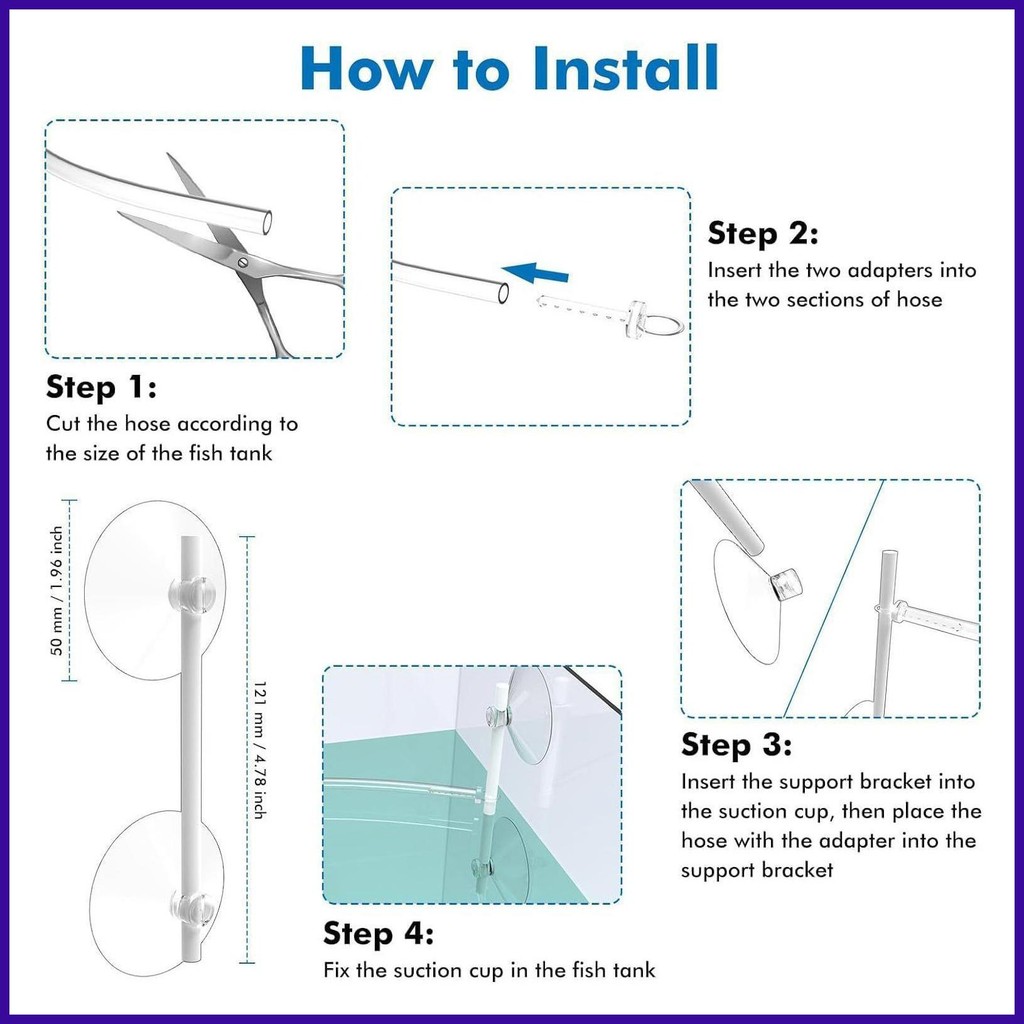 How to Install

Step 1:
Cut the hose according to the size of the fish tank

Step 2:
Insert the two adapters into the two sections of hose

50 mm / 1.96 inch

121 mm / 4.78 inch

Step 3:
Insert the support bracket into the suction cup, then place the hose with the adapter into the support bracket

Step 4:
Fix the suction cup in the fish tank