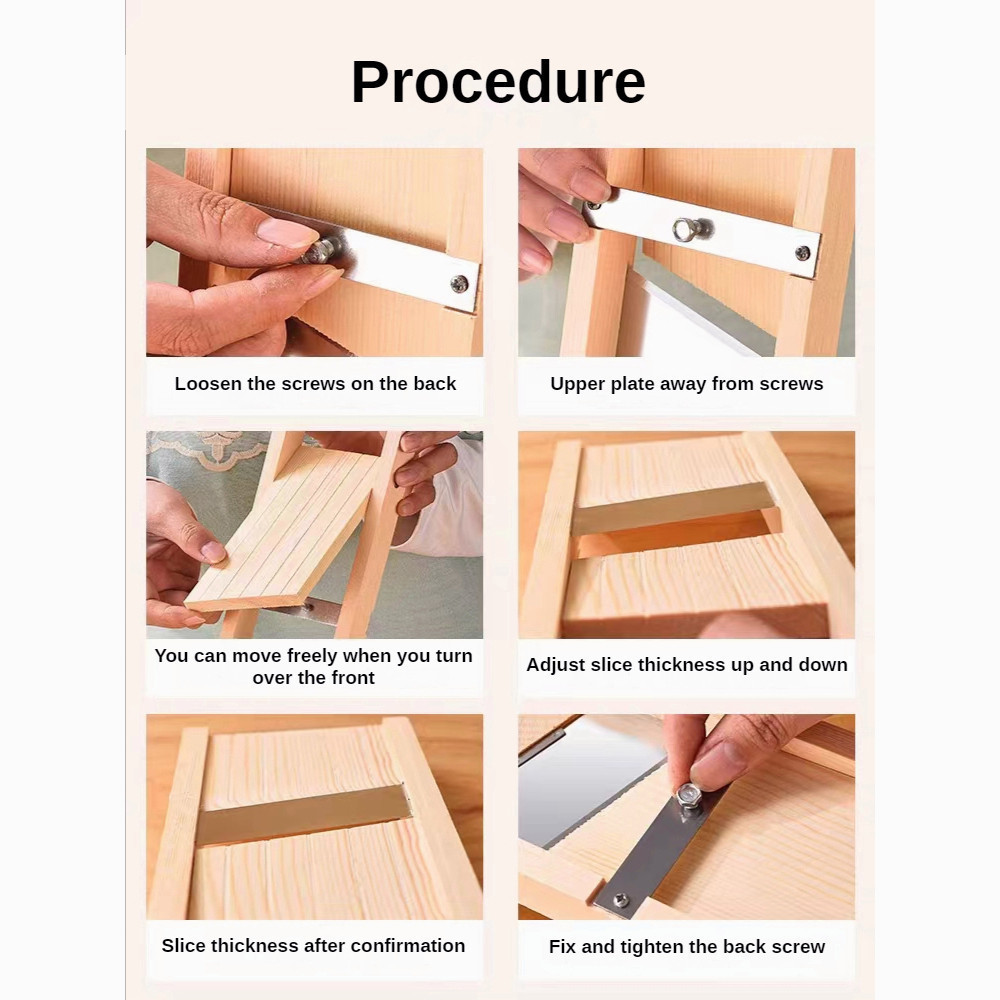 Procedure

Loosen the screws on the back

Upper plate away from screws

You can move freely when you turn over the front

Adjust slice thickness up and down

Slice thickness after confirmation

Fix and tighten the back screw