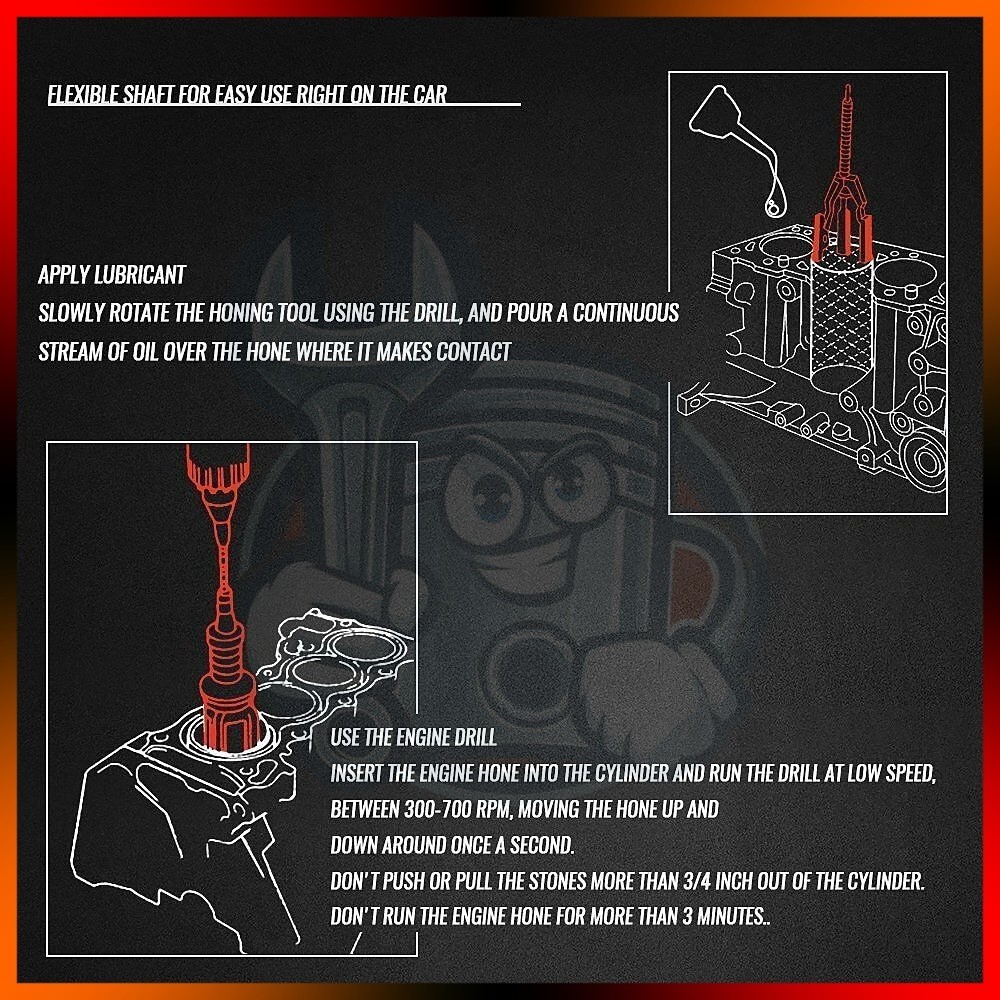 FLEXIBLE SHAFT FOR EASY USE RIGHT ON THE CAR

APPLY LUBRICANT
SLOWLY ROTATE THE HONING TOOL USING THE DRILL, AND POUR A CONTINUOUS STREAM OF OIL OVER THE HONE WHERE IT MAKES CONTACT

USE THE ENGINE DRILL
INSERT THE ENGINE HONE INTO THE CYLINDER AND RUN THE DRILL AT LOW SPEED, BETWEEN 300-700 RPM, MOVING THE HONE UP AND DOWN AROUND ONCE A SECOND.
DON'T PUSH OR PULL THE STONES MORE THAN 3/4 INCH OUT OF THE CYLINDER.
DON'T RUN THE ENGINE HONE FOR MORE THAN 3 MINUTES..