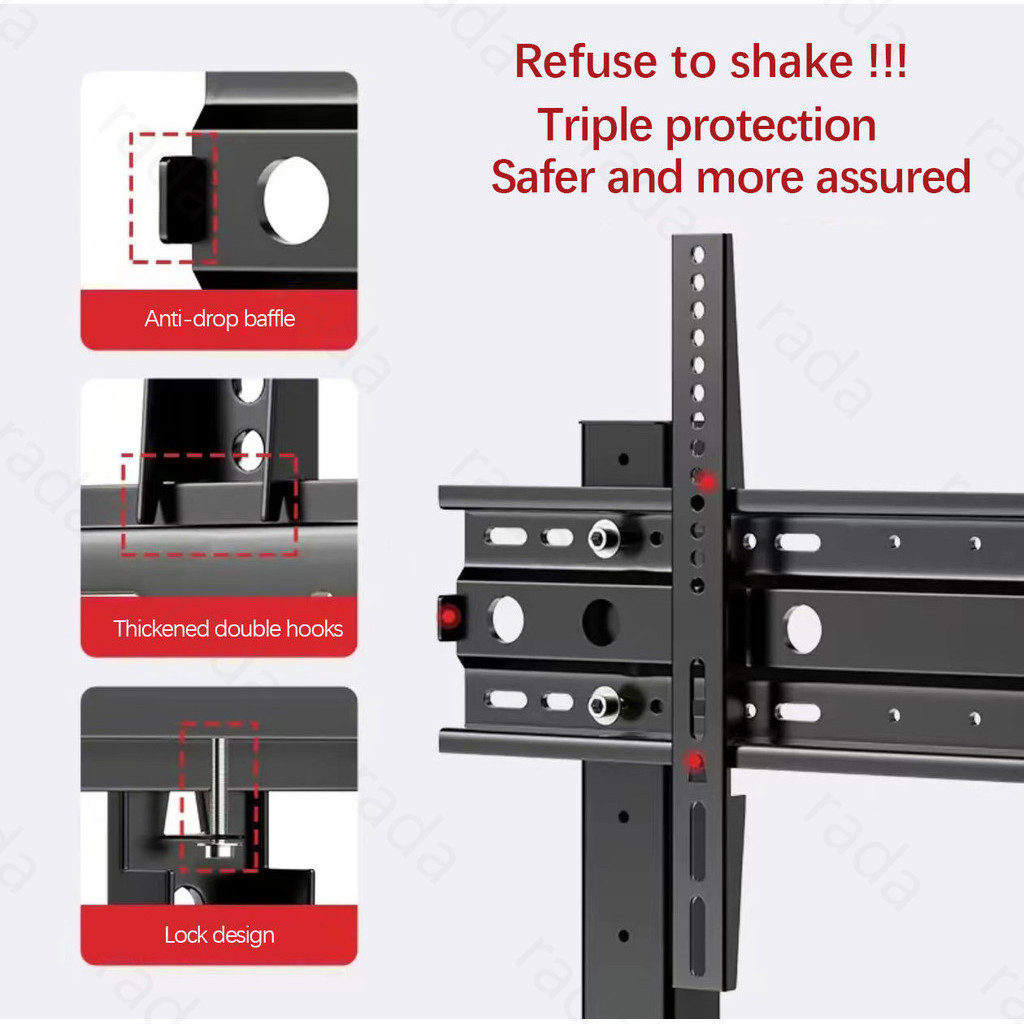 Refuse to shake !!!
Triple protection
Safer and more assured

Anti-drop baffle

Thickened double hooks

Lock design

rada