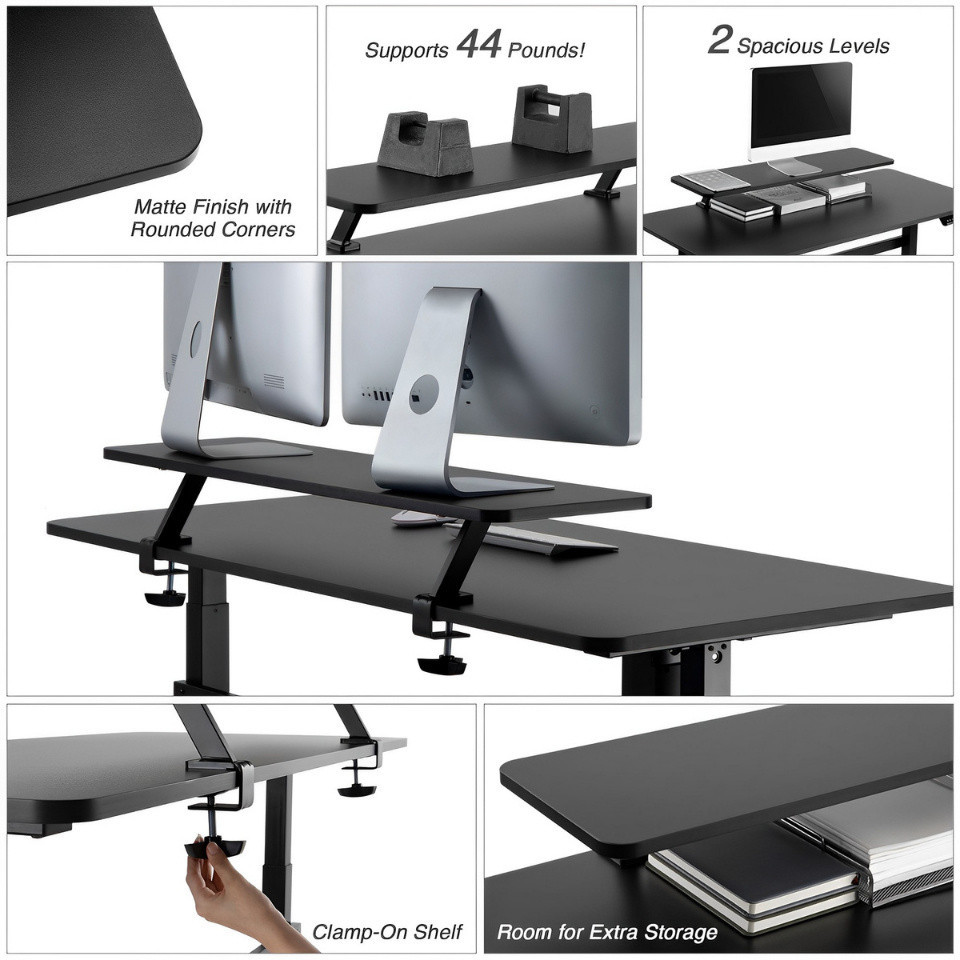 Matte Finish with Rounded Corners

Supports 44 Pounds!

2 Spacious Levels

Clamp-On Shelf

Room for Extra Storage