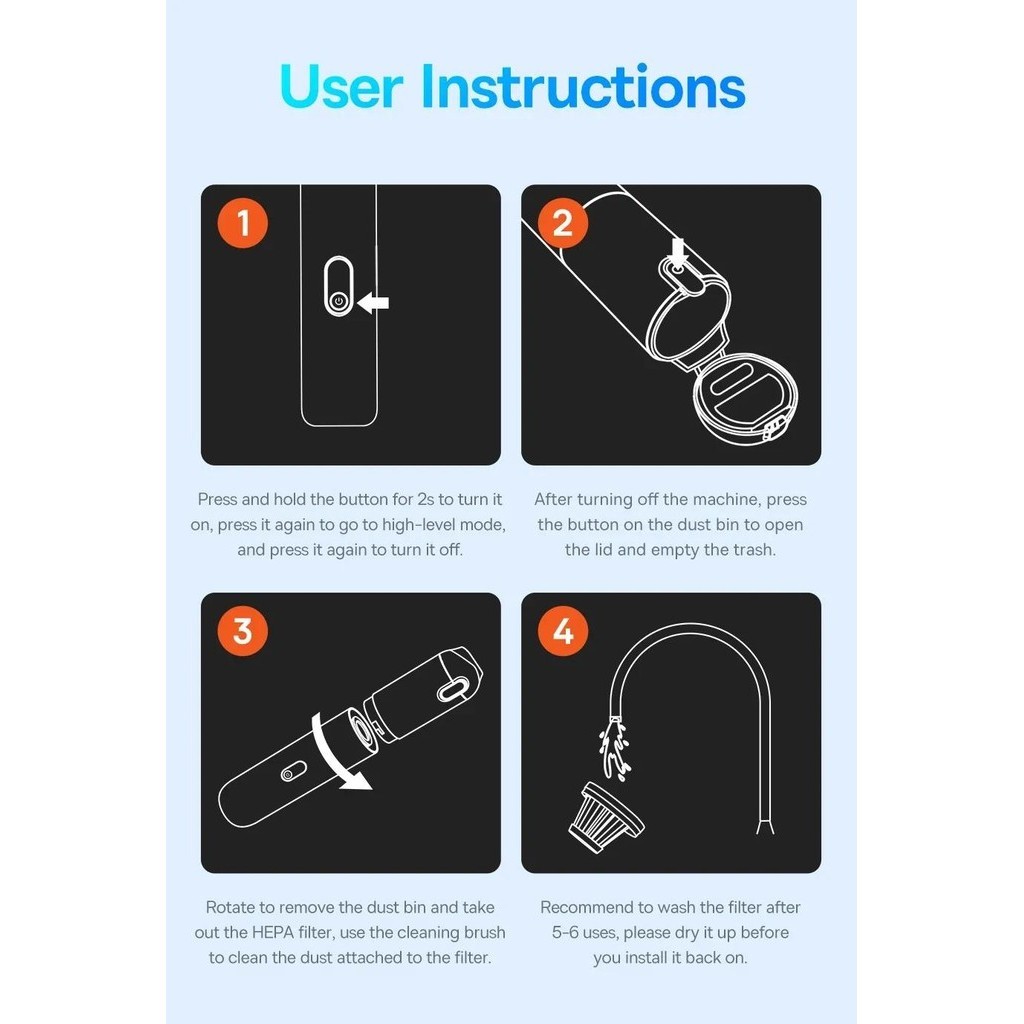 User Instructions

1

Press and hold the button for 2s to turn it on, press it again to go to high-level mode, and press it again to turn it off.

2

After turning off the machine, press the button on the dust bin to open the lid and empty the trash.

3

Rotate to remove the dust bin and take out the HEPA filter, use the cleaning brush to clean the dust attached to the filter.

4

Recommend to wash the filter after 5-6 uses, please dry it up before you install it back on.