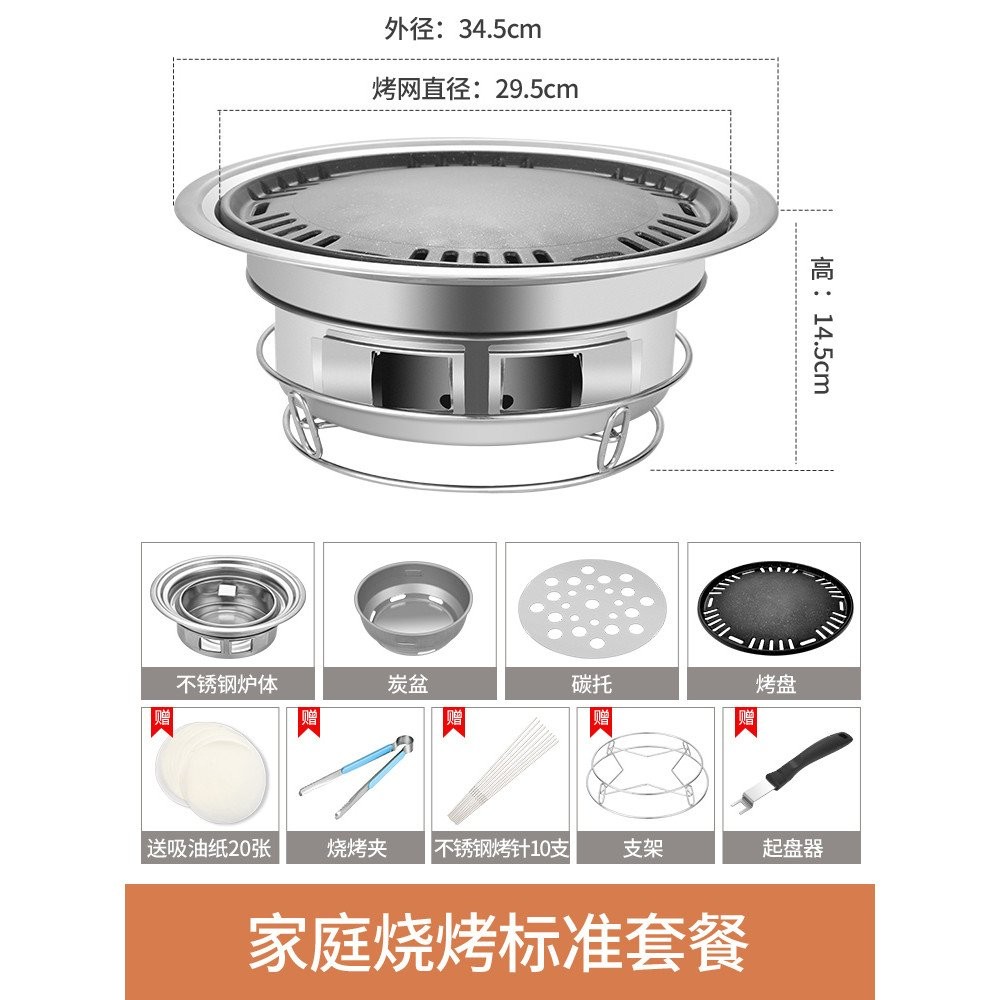 外径：34.5cm

烤网直径：29.5cm

高：14.5cm

不锈钢炉体

炭盆

碳托

烤盘

赠
送吸油纸20张

赠
烧烤夹

赠
不锈钢烤针10支

赠
支架

赠
起盘器

家庭烧烤标准套餐