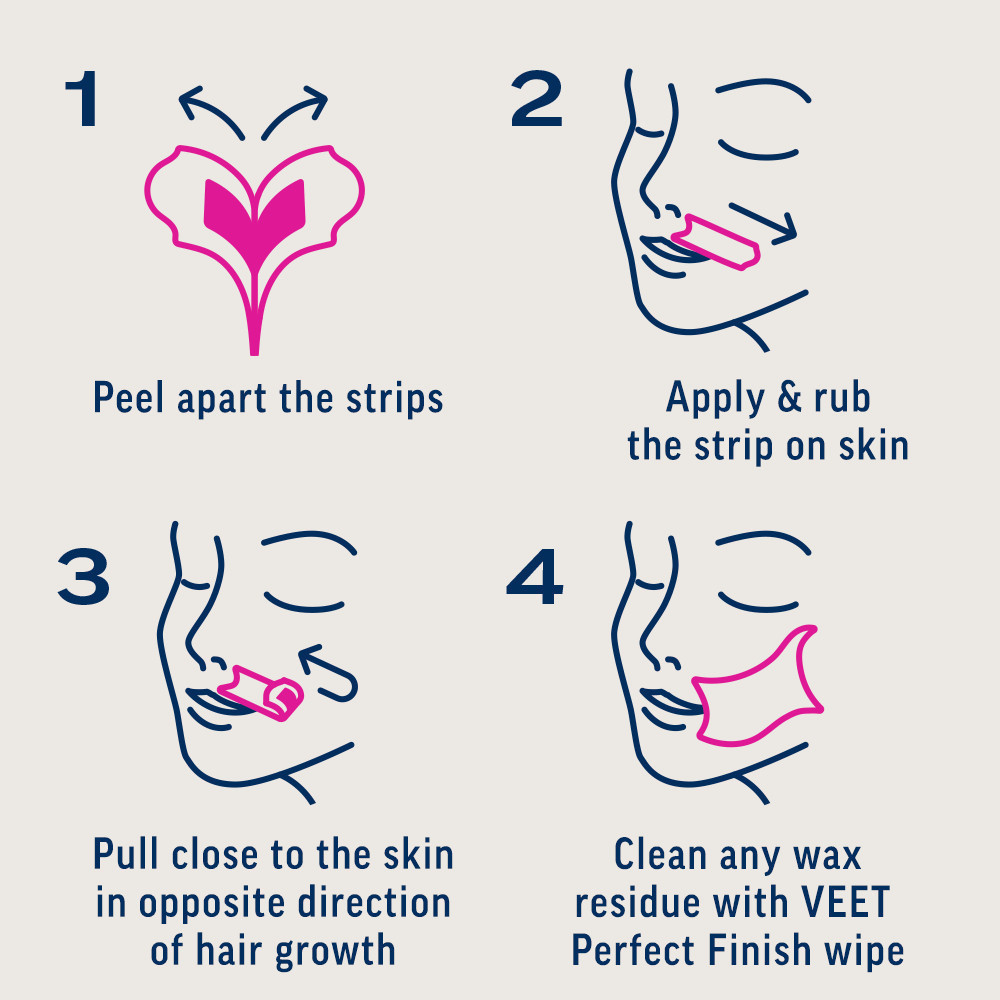 1

Peel apart the strips

2

Apply & rub the strip on skin

3

Pull close to the skin in opposite direction of hair growth

4

Clean any wax residue with VEET Perfect Finish wipe