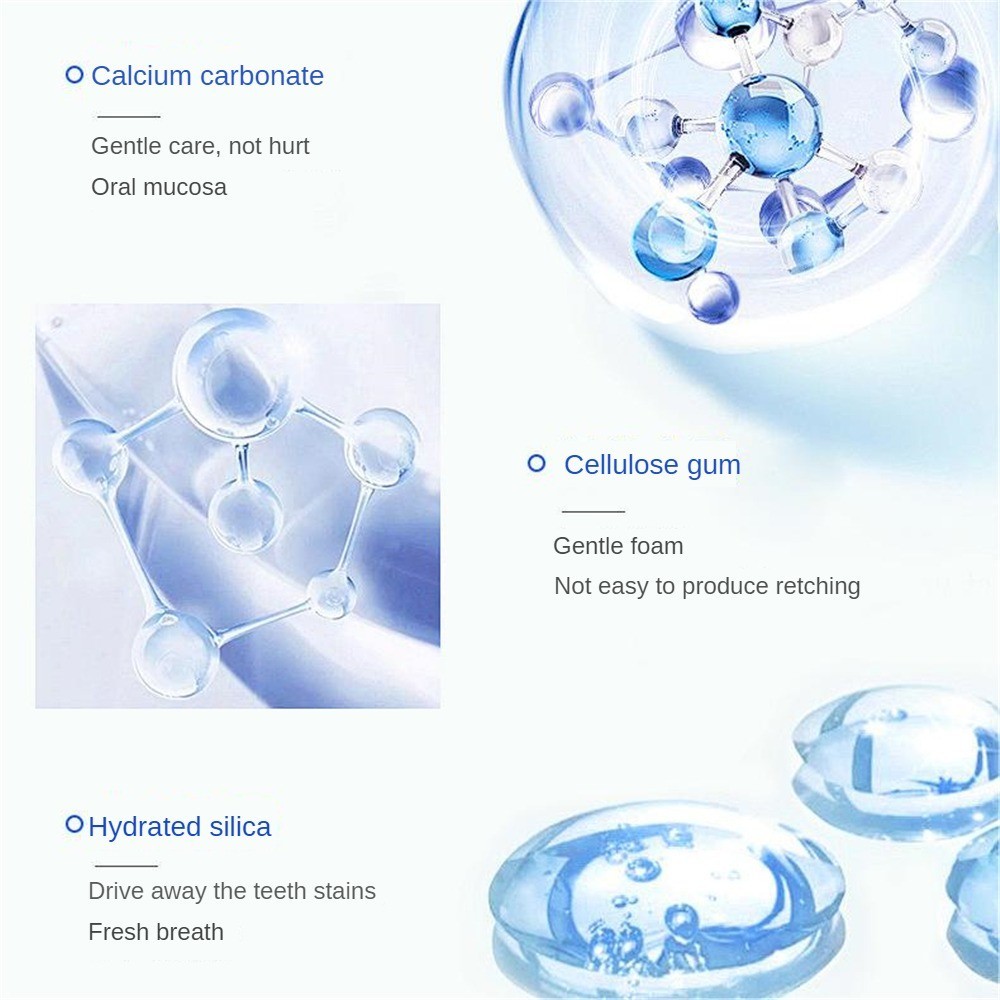 Calcium carbonate

Gentle care, not hurt
Oral mucosa

Cellulose gum

Gentle foam
Not easy to produce retching

Hydrated silica

Drive away the teeth stains
Fresh breath