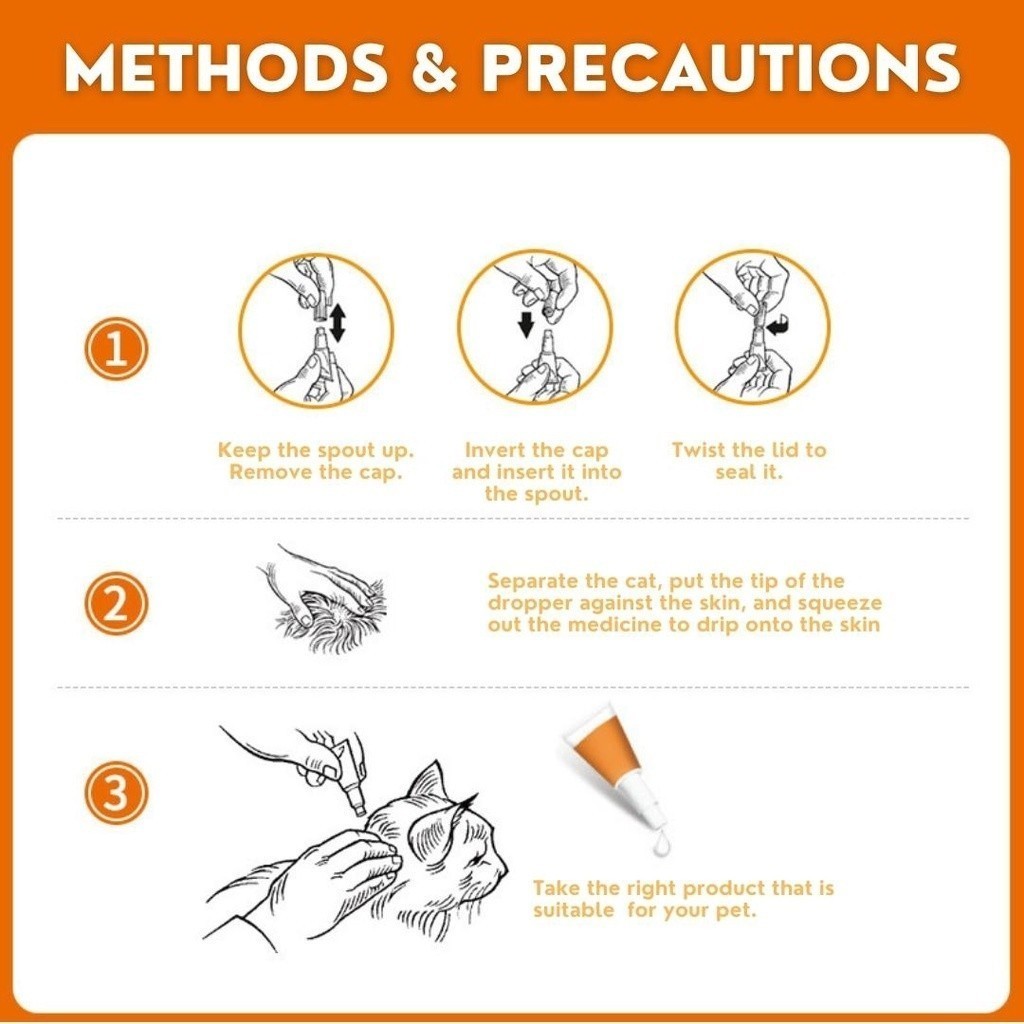 METHODS & PRECAUTIONS

1

Keep the spout up. Remove the cap.

Invert the cap and insert it into the spout.

Twist the lid to seal it.

2

Separate the cat, put the tip of the dropper against the skin, and squeeze out the medicine to drip onto the skin

3

Take the right product that is suitable for your pet.