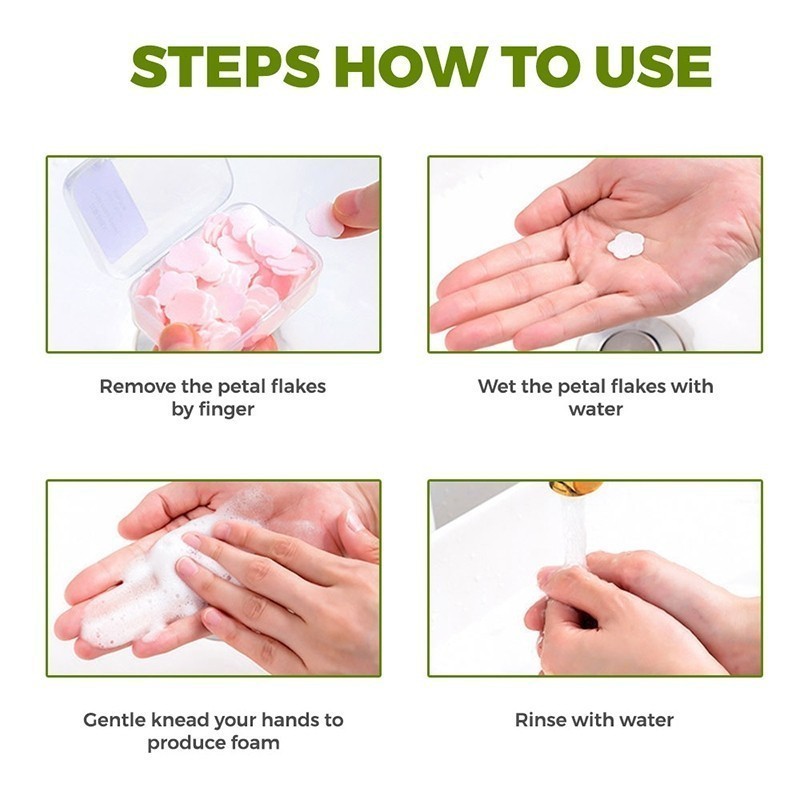 STEPS HOW TO USE

Remove the petal flakes by finger

Wet the petal flakes with water

Gentle knead your hands to produce foam

Rinse with water