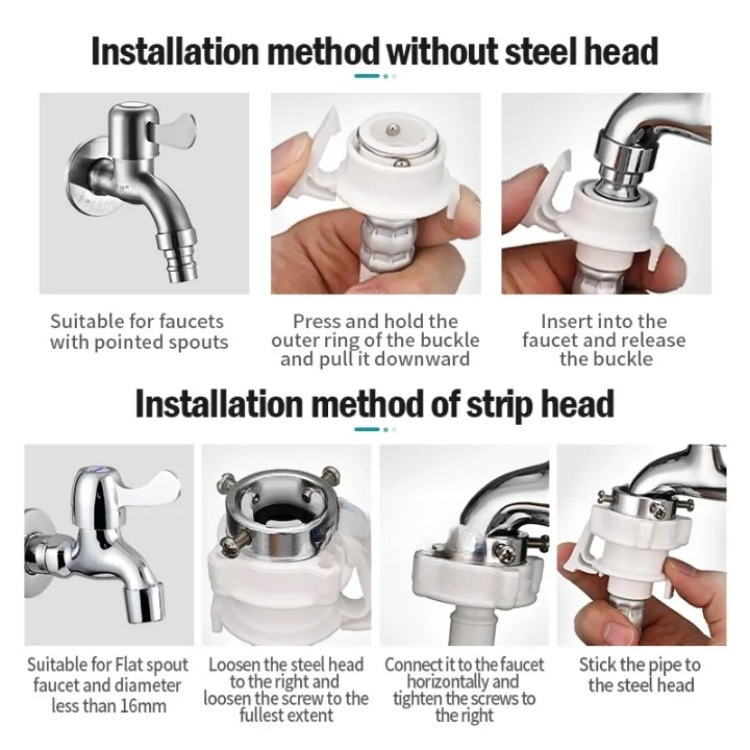 Installation method without steel head

Suitable for faucets with pointed spouts

Press and hold the outer ring of the buckle and pull it downward

Insert into the faucet and release the buckle

Installation method of strip head

Suitable for Flat spout faucet and diameter less than 16mm

Loosen the steel head to the right and loosen the screw to the fullest extent

Connect it to the faucet horizontally and tighten the screws to the right

Stick the pipe to the steel head