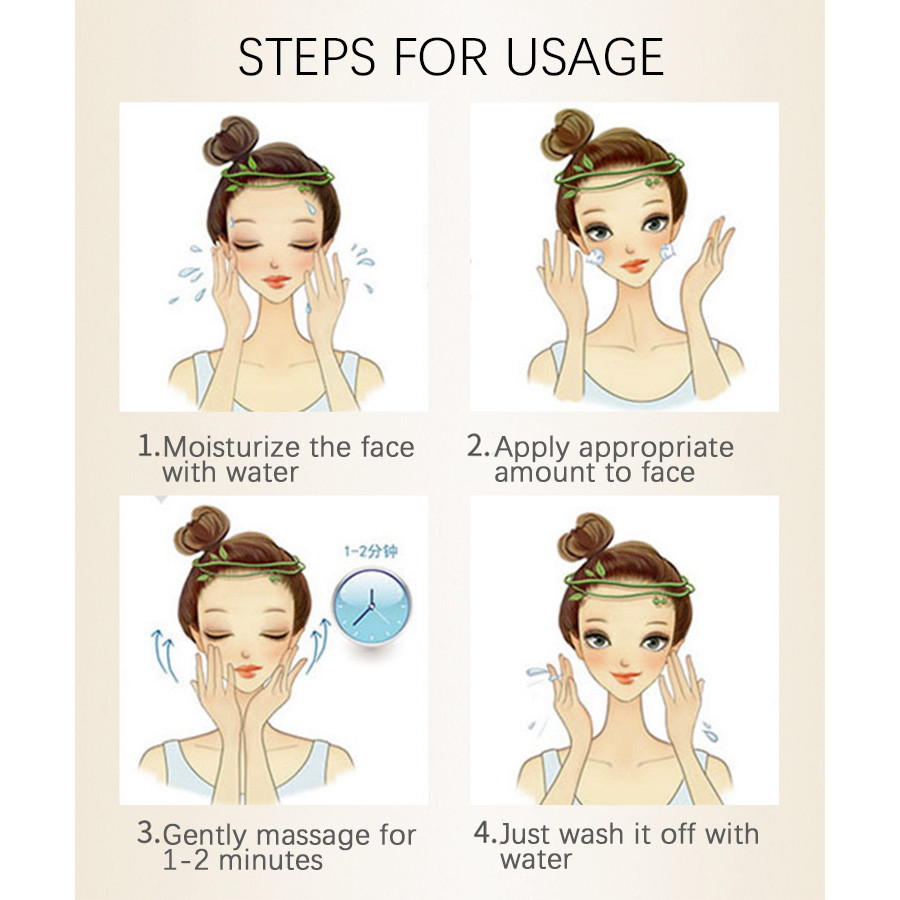 STEPS FOR USAGE

1.Moisturize the face with water

2.Apply appropriate amount to face

1-2分钟

3.Gently massage for 1-2 minutes

4.Just wash it off with water