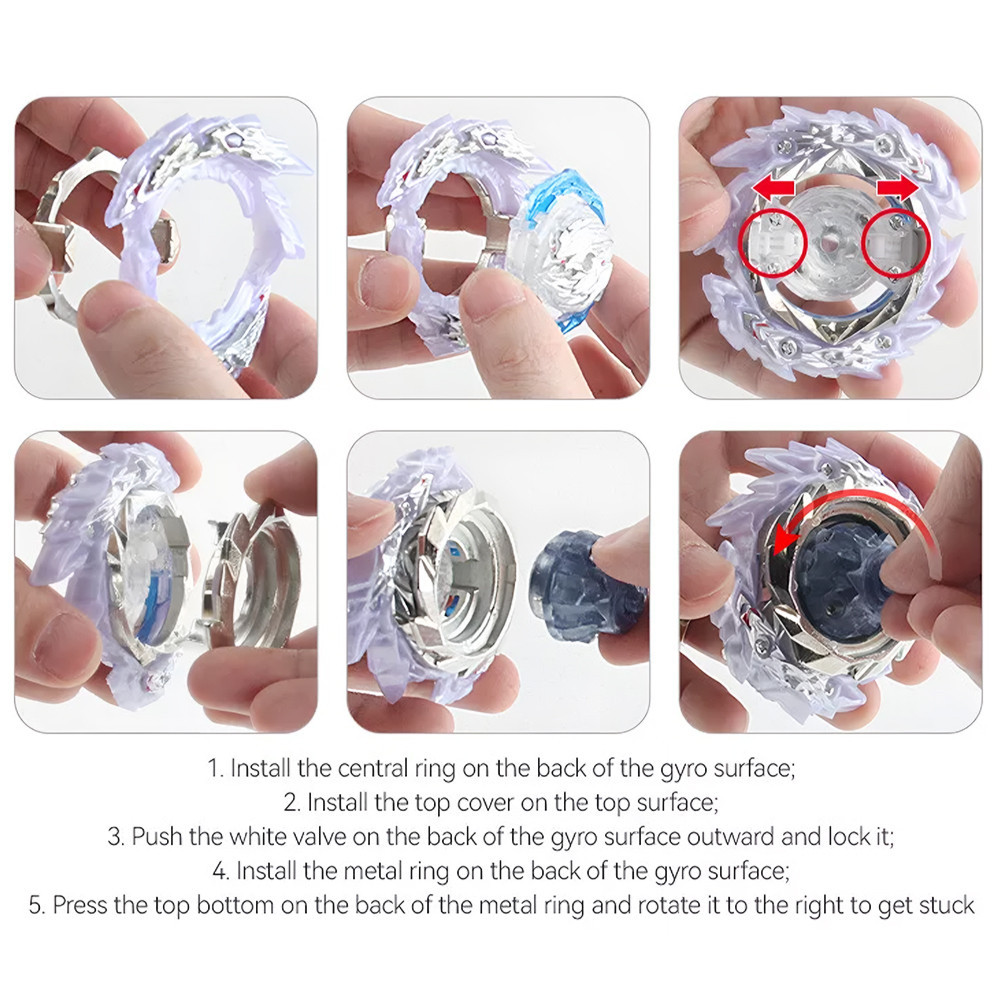 1. Install the central ring on the back of the gyro surface;
2. Install the top cover on the top surface;
3. Push the white valve on the back of the gyro surface outward and lock it;
4. Install the metal ring on the back of the gyro surface;
5. Press the top bottom on the back of the metal ring and rotate it to the right to get stuck