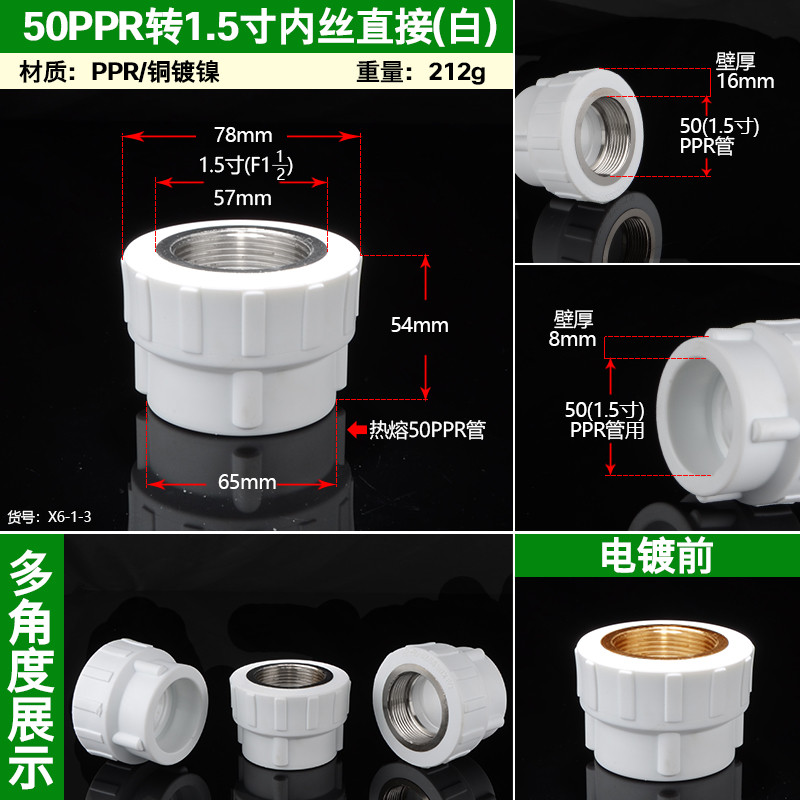 50PPR转1.5寸内丝直接(白)

材质：PPR/铜镀镍

重量：212g

78mm

1.5寸(F1$\frac{1}{2}$)

57mm

54mm

热熔50PPR管

65mm

货号：X6-1-3

壁厚
16mm

50(1.5寸)
PPR管

壁厚
8mm

50(1.5寸)
PPR管用

多角度展示

电镀前