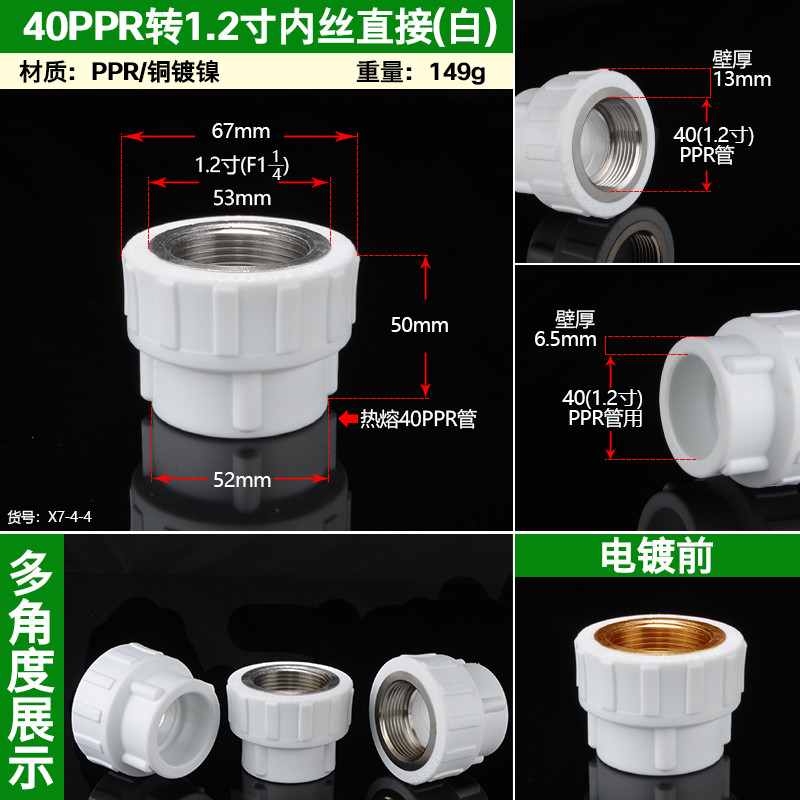 40PPR转1.2寸内丝直接(白)

材质：PPR/铜镀镍 重量：149g

67mm

1.2寸(F1$\frac{1}{4}$)

53mm

50mm

热熔40PPR管

52mm

货号：X7-4-4

壁厚
13mm

40(1.2寸)
PPR管

壁厚
6.5mm

40(1.2寸)
PPR管用

多角度展示

电镀前