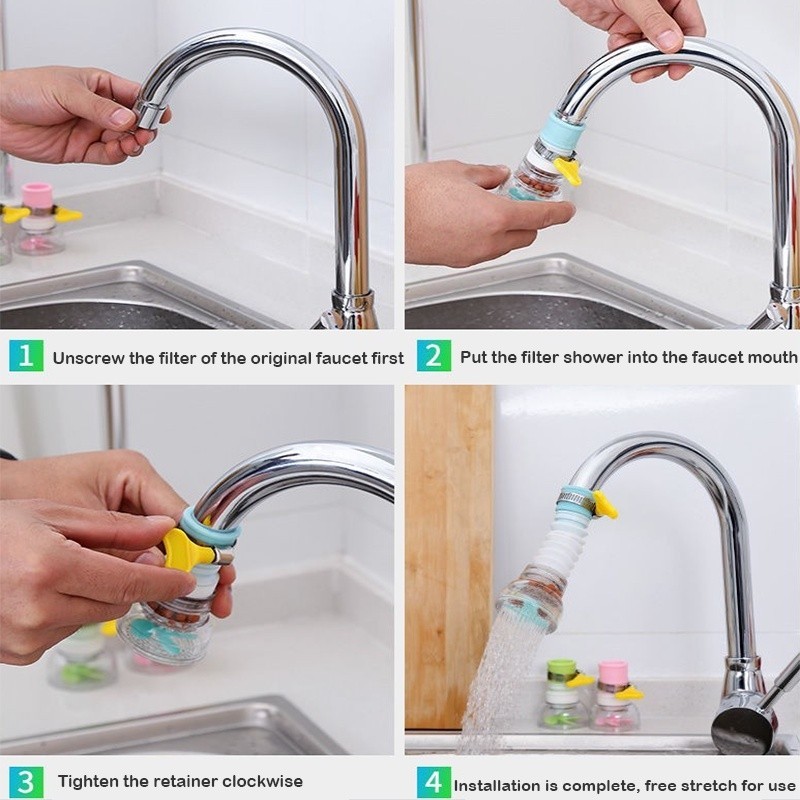 1 Unscrew the filter of the original faucet first

2 Put the filter shower into the faucet mouth

3 Tighten the retainer clockwise

4 Installation is complete, free stretch for use