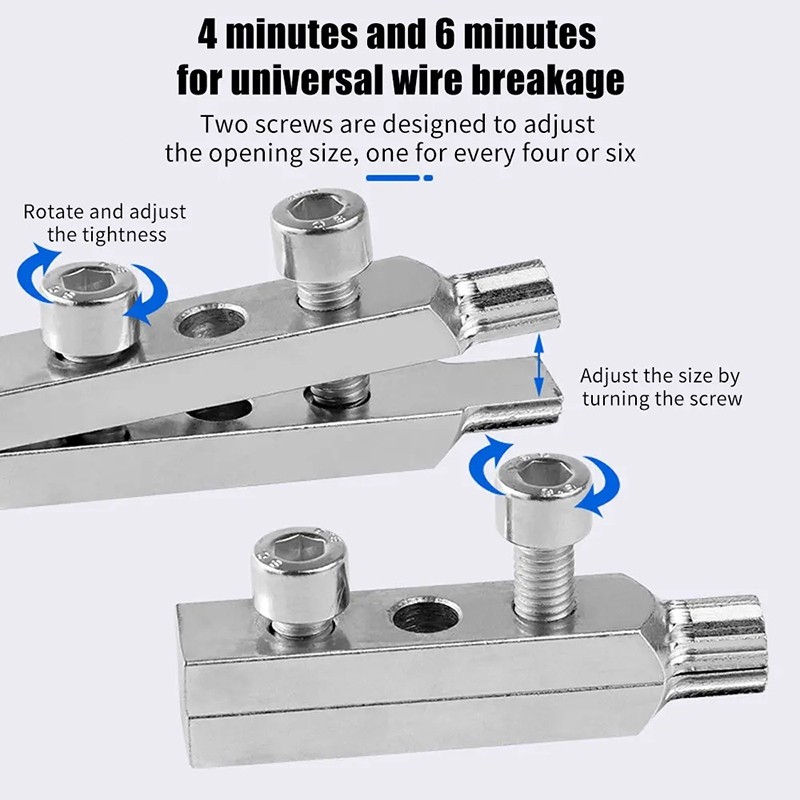 4 minutes and 6 minutes
for universal wire breakage

Two screws are designed to adjust the opening size, one for every four or six

Rotate and adjust the tightness

Adjust the size by turning the screw