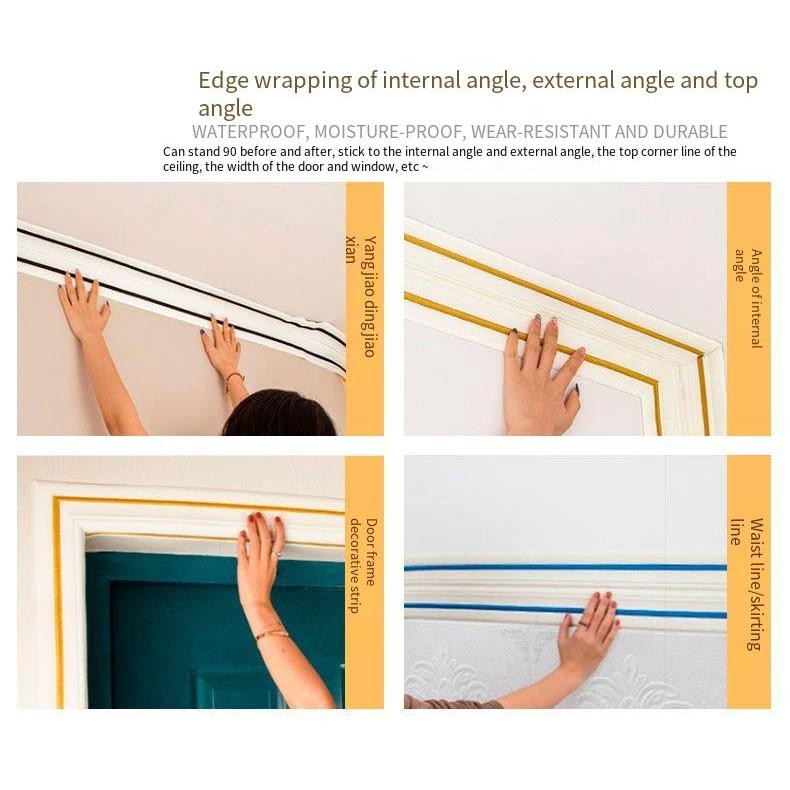 Edge wrapping of internal angle, external angle and top angle

WATERPROOF, MOISTURE-PROOF, WEAR-RESISTANT AND DURABLE

Can stand 90 before and after, stick to the internal angle and external angle, the top corner line of the ceiling, the width of the door and window, etc ~

Yang jiao ding jiao xian

Angle of internal angle

Door frame decorative strip

Waist line/skirting line