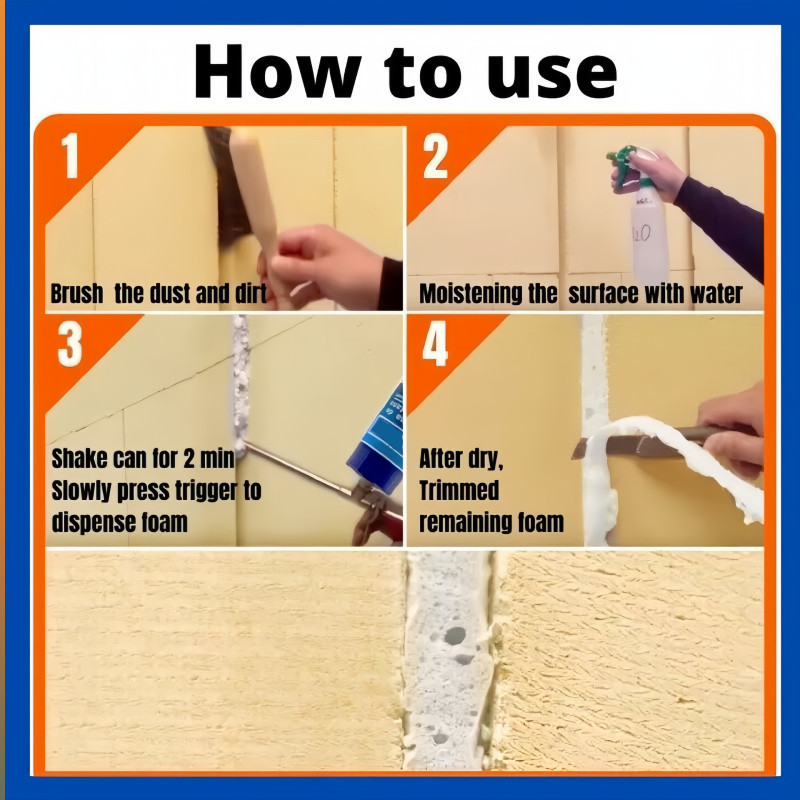 How to use

1
Brush the dust and dirt

2
Moistening the surface with water

3
Shake can for 2 min
Slowly press trigger to dispense foam

4
After dry,
Trimmed remaining foam