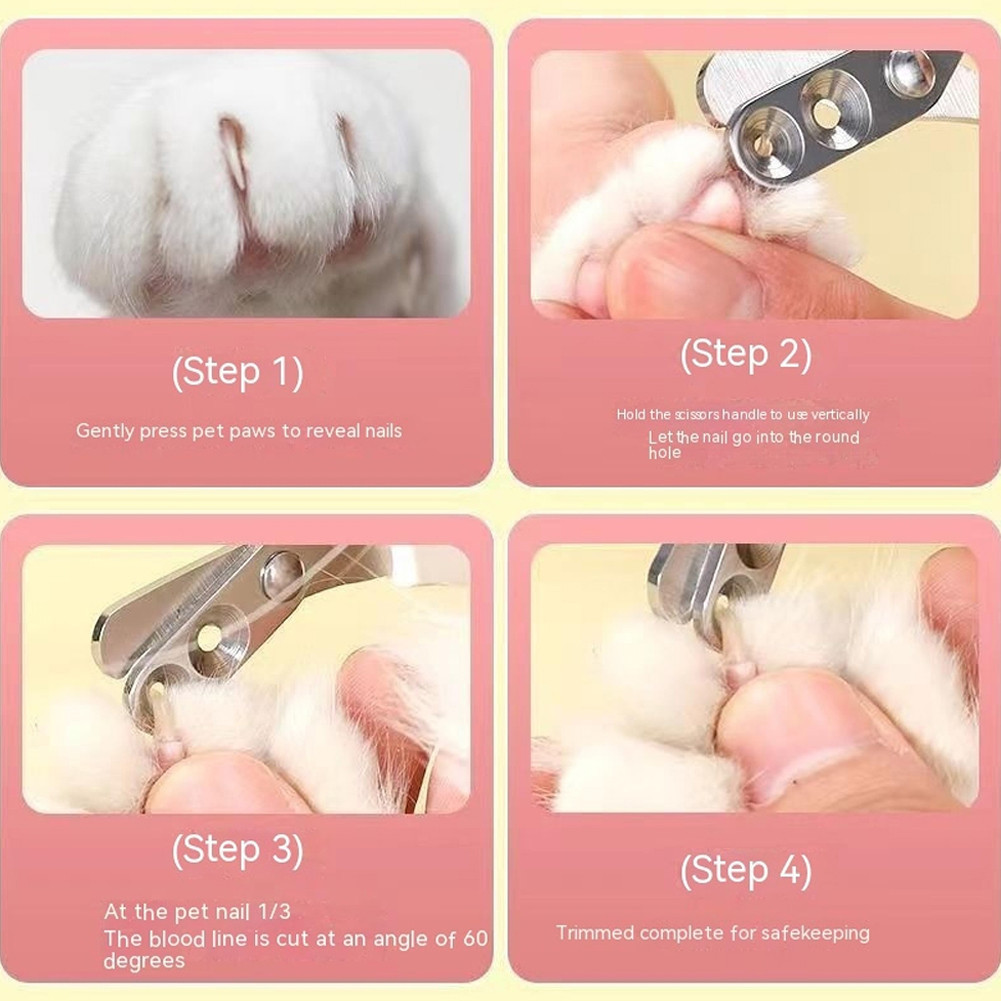 (Step 1)

Gently press pet paws to reveal nails

(Step 2)

Hold the scissors handle to use vertically
Let the nail go into the round hole

(Step 3)

At the pet nail 1/3
The blood line is cut at an angle of 60 degrees

(Step 4)

Trimmed complete for safekeeping