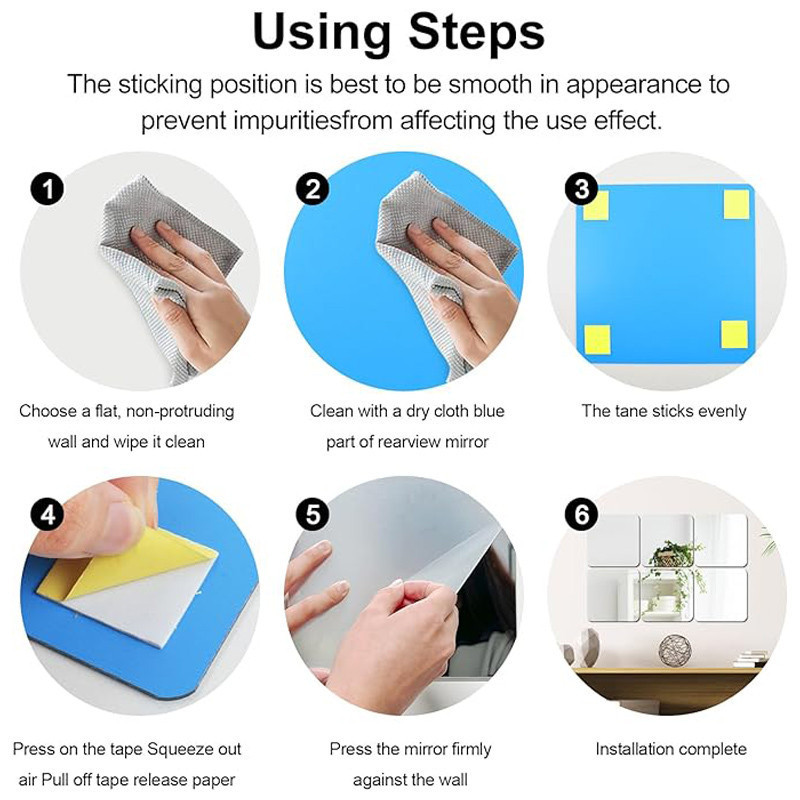 Using Steps

The sticking position is best to be smooth in appearance to prevent impuritiesfrom affecting the use effect.

1

Choose a flat, non-protruding wall and wipe it clean

2

Clean with a dry cloth blue part of rearview mirror

3

The tane sticks evenly

4

Press on the tape Squeeze out air Pull off tape release paper

5

Press the mirror firmly against the wall

6

Installation complete