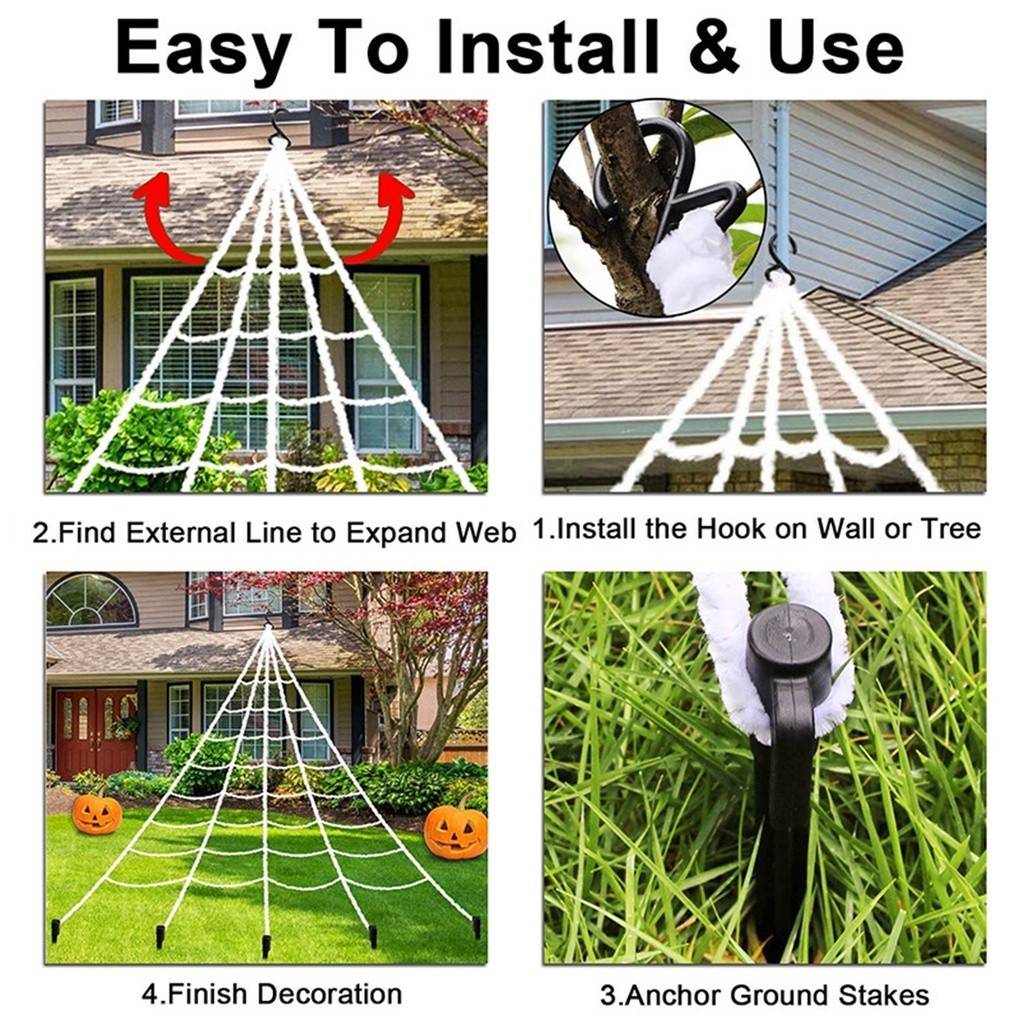 Easy To Install & Use

2.Find External Line to Expand Web

1.Install the Hook on Wall or Tree

4.Finish Decoration

3.Anchor Ground Stakes