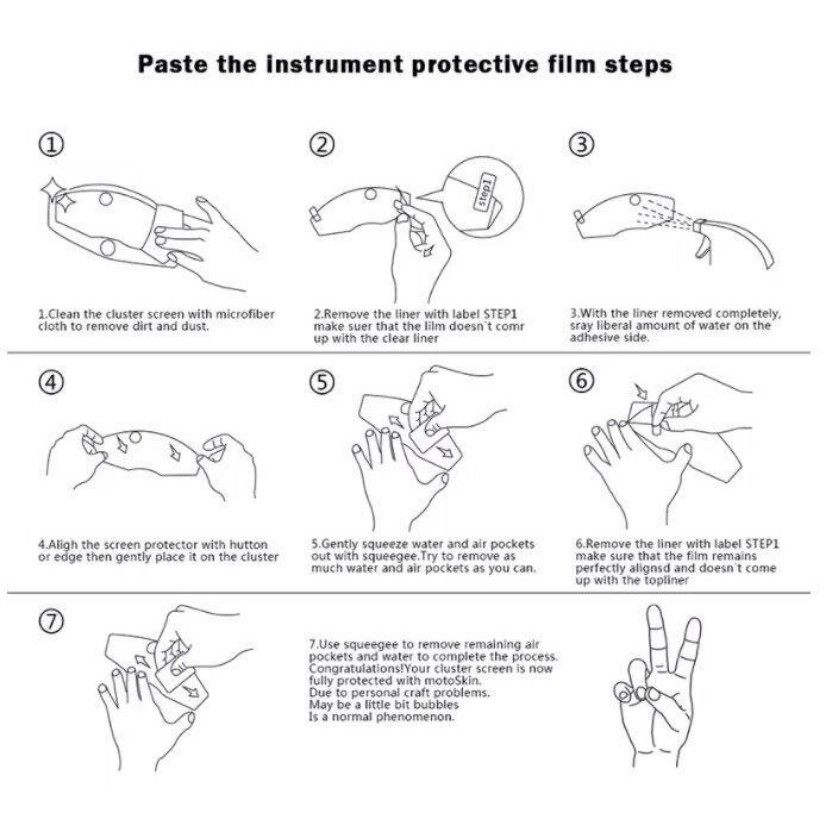 Paste the instrument protective film steps

①

1.Clean the cluster screen with microfiber cloth to remove dirt and dust.

②

step1

2.Remove the liner with label STEP1 make suer that the lilm doesn`t comr up with the clear liner

③

3.With the liner removed completely, sray liberal amount of water on the adhesive side.

④

4.Aligh the screen protector with hutton or edge then gently place it on the cluster

⑤

5.Gently squeeze water and air pockets out with squeegee.Try to remove as much water and air pockets as you can.

⑥

6.Remove the liner with label STEP1 make sure that the film remains perfectly alignsd and doesn`t come up with the topliner

⑦

7.Use squeegee to remove remaining air pockets and water to complete the process. Congratulations!Your cluster screen is now fully protected with motoSkin.
Due to personal craft problems.
May be a little bit bubbles
Is a normal phenomenon.