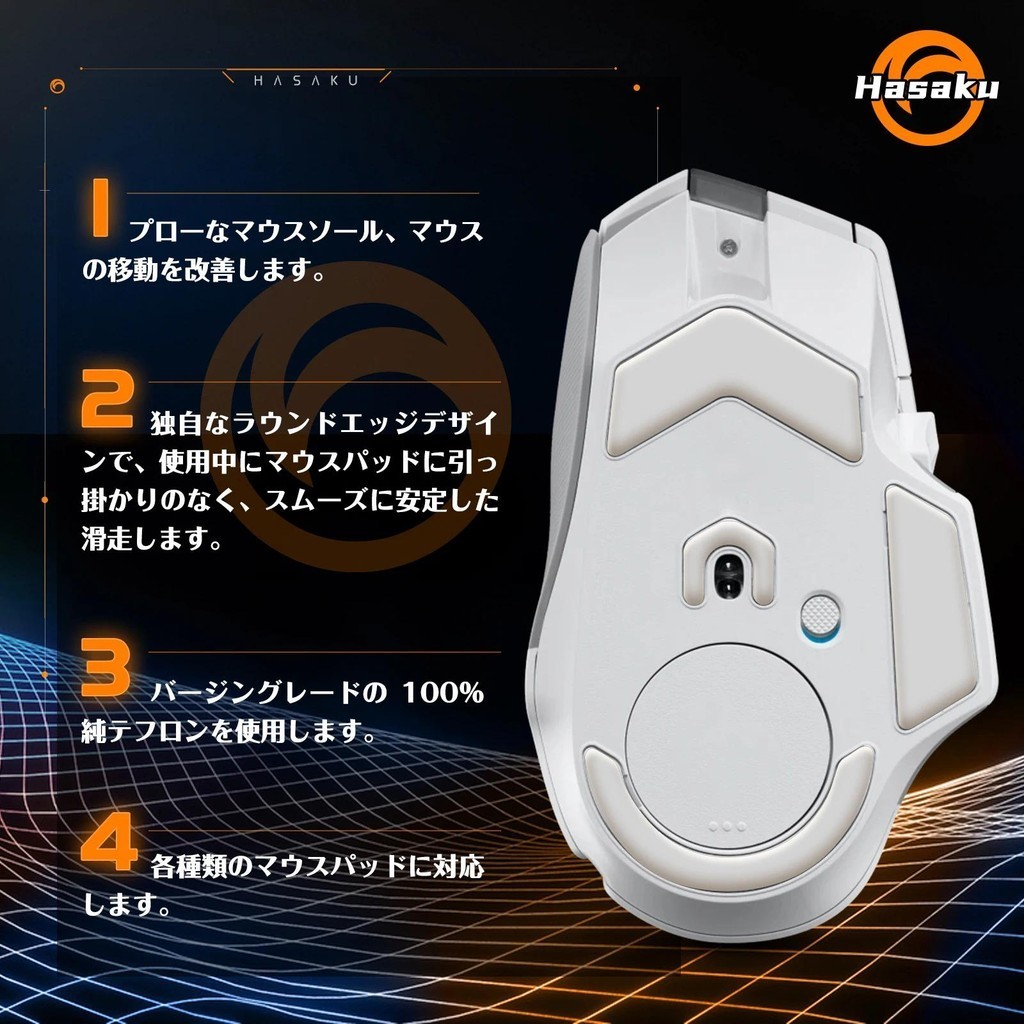 HASAKU

Hasaku

1 プローなマウスソール、マウスの移動を改善します。

2 独自なラウンドエッジデザインで、使用中にマウスパッドに引っ掛かりのなく、スムーズに安定した滑走します。

3 バージングレードの 100% 純テフロンを使用します。

4 各種類のマウスパッドに対応します。