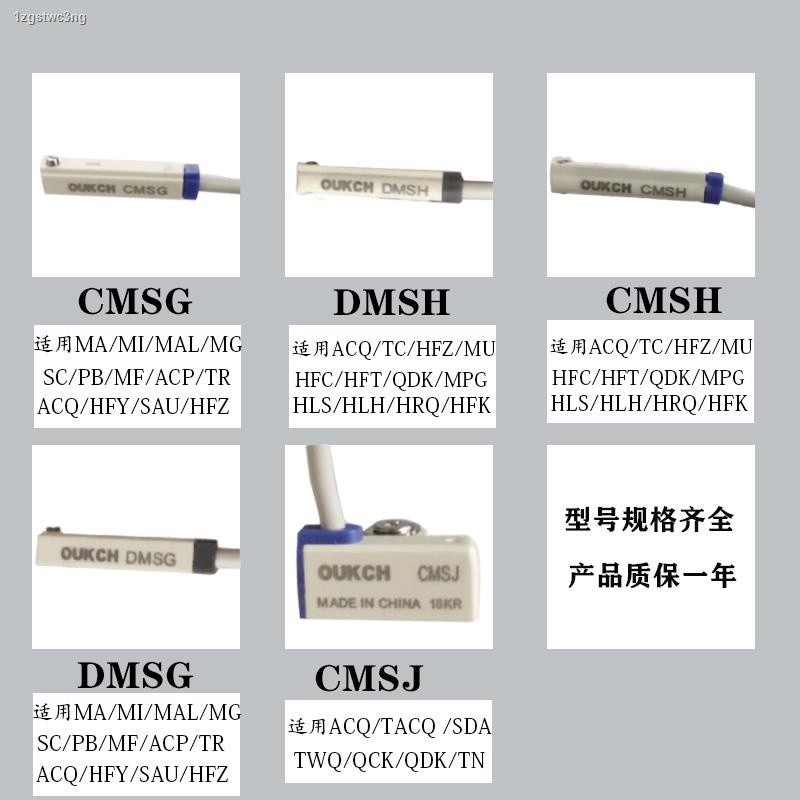 1zgstwc3ng

OUKCH CMSG

CMSG

适用MA/MI/MAL/MG
SC/PB/MF/ACP/TR
ACQ/HFY/SAU/HFZ

OUKCH DMSH

DMSH

适用ACQ/TC/HFZ/MU
HFC/HFT/QDK/MPG
HLS/HLH/HRQ/HFK

OUKCH CMSH

CMSH

适用ACQ/TC/HFZ/MU
HFC/HFT/QDK/MPG
HLS/HLH/HRQ/HFK

OUKCH DMSG

DMSG

适用MA/MI/MAL/MG
SC/PB/MF/ACP/TR
ACQ/HFY/SAU/HFZ

OUKCH CMSJ
MADE IN CHINA 18KR

CMSJ

适用ACQ/TACQ /SDA
TWQ/QCK/QDK/TN

型号规格齐全

产品质保一年