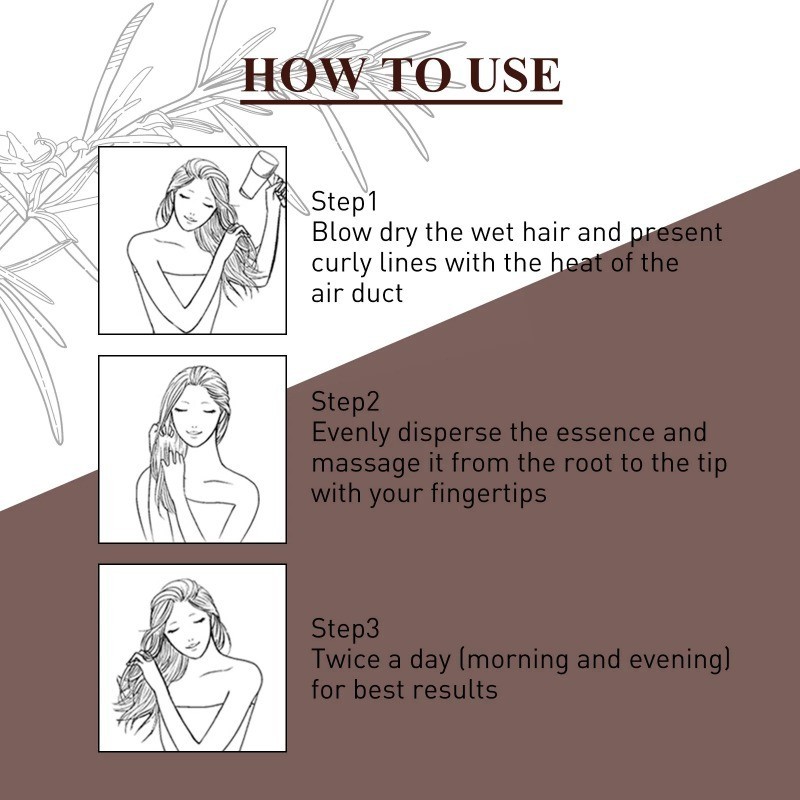 HOW TO USE

Step1
Blow dry the wet hair and present curly lines with the heat of the air duct

Step2
Evenly disperse the essence and massage it from the root to the tip with your fingertips

Step3
Twice a day (morning and evening) for best results