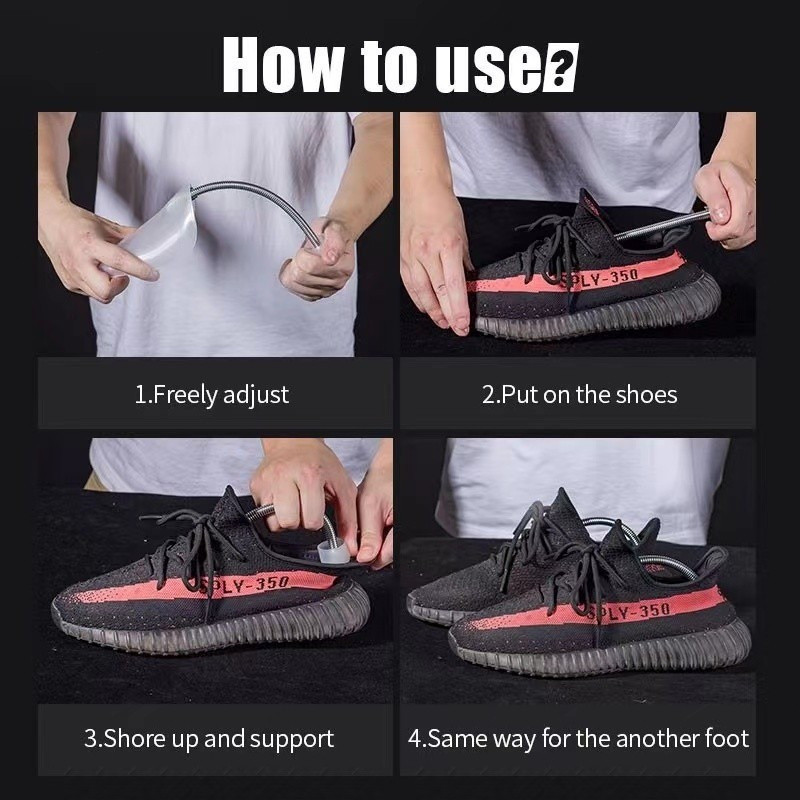 How to use?

SPLY-350

1.Freely adjust

2.Put on the shoes

SPLY-350

SPLY-350

3.Shore up and support

4.Same way for the another foot